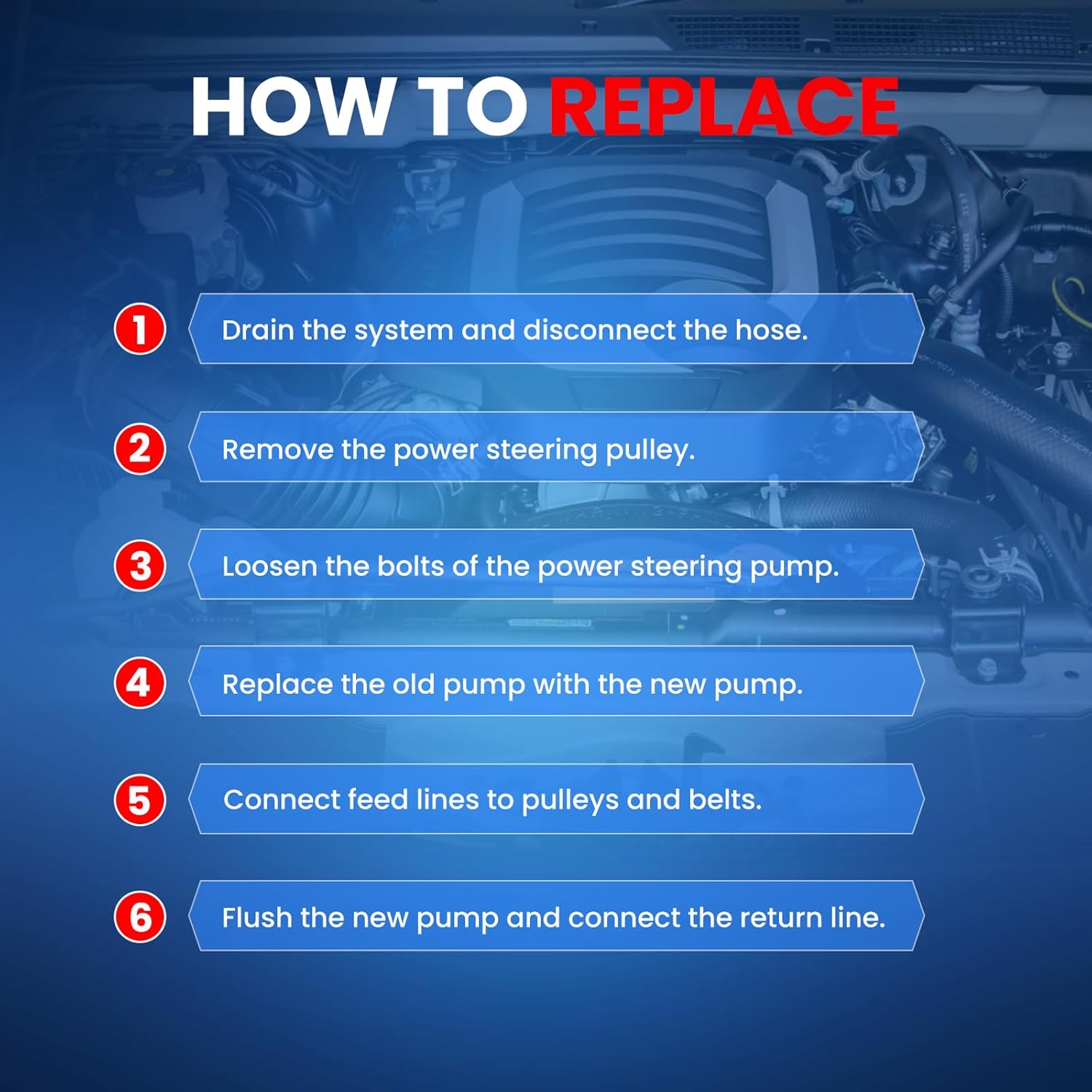 HOW TO REPLACE

1 Drain the system and disconnect the hose.

2 Remove the power steering pulley.

3 Loosen the bolts of the power steering pump.

4 Replace the old pump with the new pump.

5 Connect feed lines to pulleys and belts.

6 Flush the new pump and connect the return line.