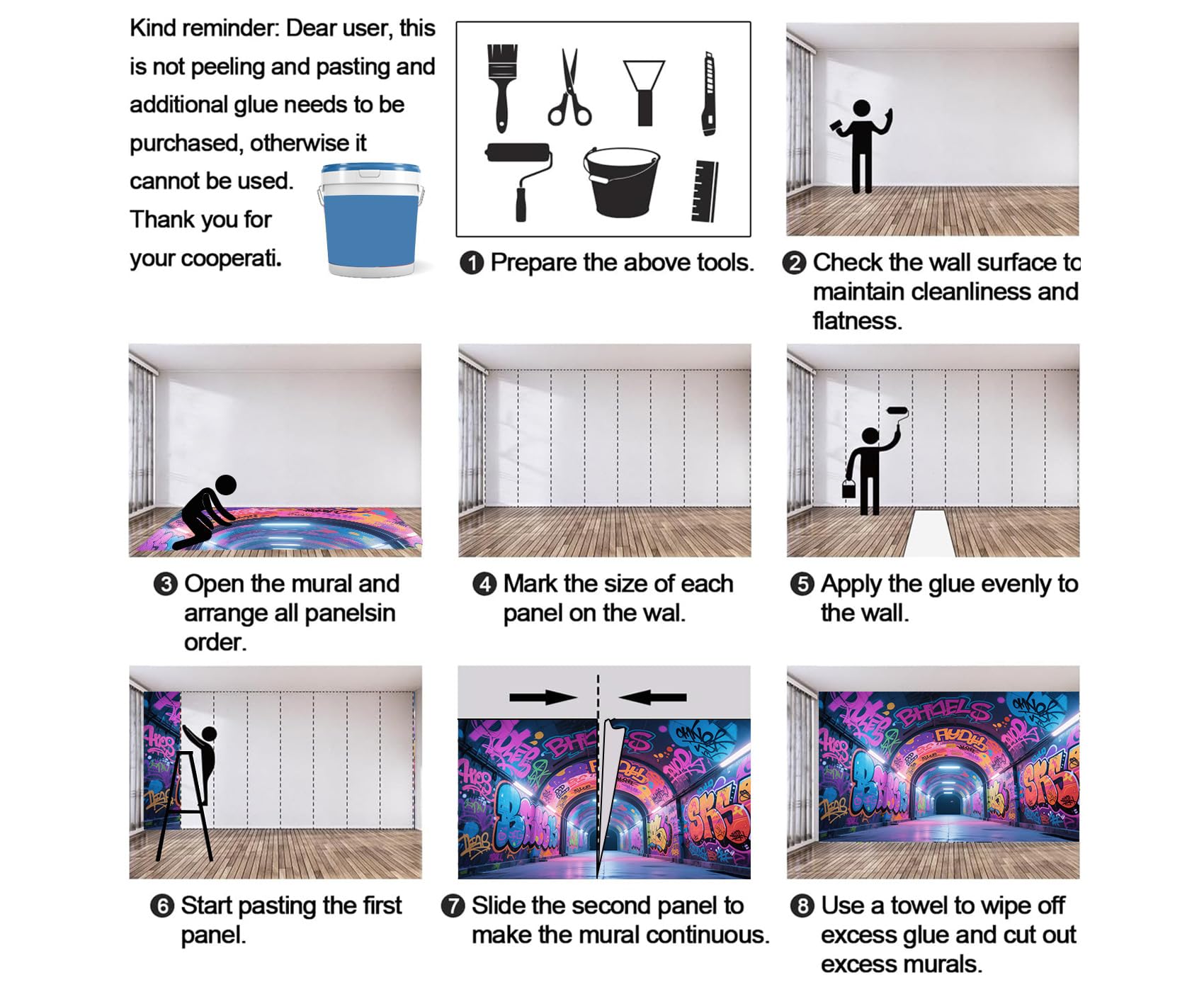 Kind reminder: Dear user, this is not peeling and pasting and additional glue needs to be purchased, otherwise it cannot be used. Thank you for your cooperati.

❶ Prepare the above tools.

❷ Check the wall surface to maintain cleanliness and flatness.

❸ Open the mural and arrange all panelsin order.

❹ Mark the size of each panel on the wal.

❺ Apply the glue evenly to the wall.

❻ Start pasting the first panel.

❼ Slide the second panel to make the mural continuous.

❽ Use a towel to wipe off excess glue and cut out excess murals.