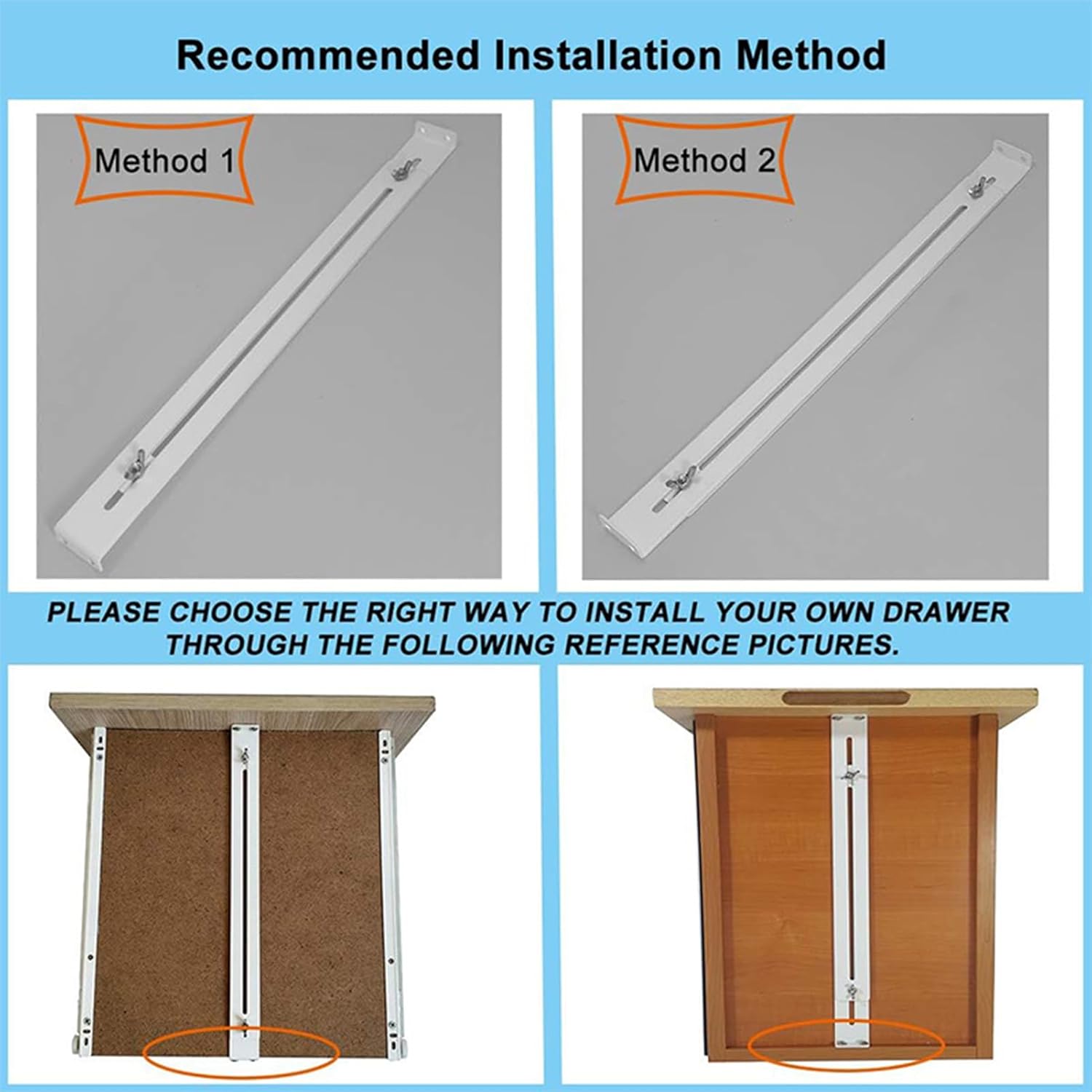 Recommended Installation Method

Method 1

Method 2

PLEASE CHOOSE THE RIGHT WAY TO INSTALL YOUR OWN DRAWER THROUGH THE FOLLOWING REFERENCE PICTURES.