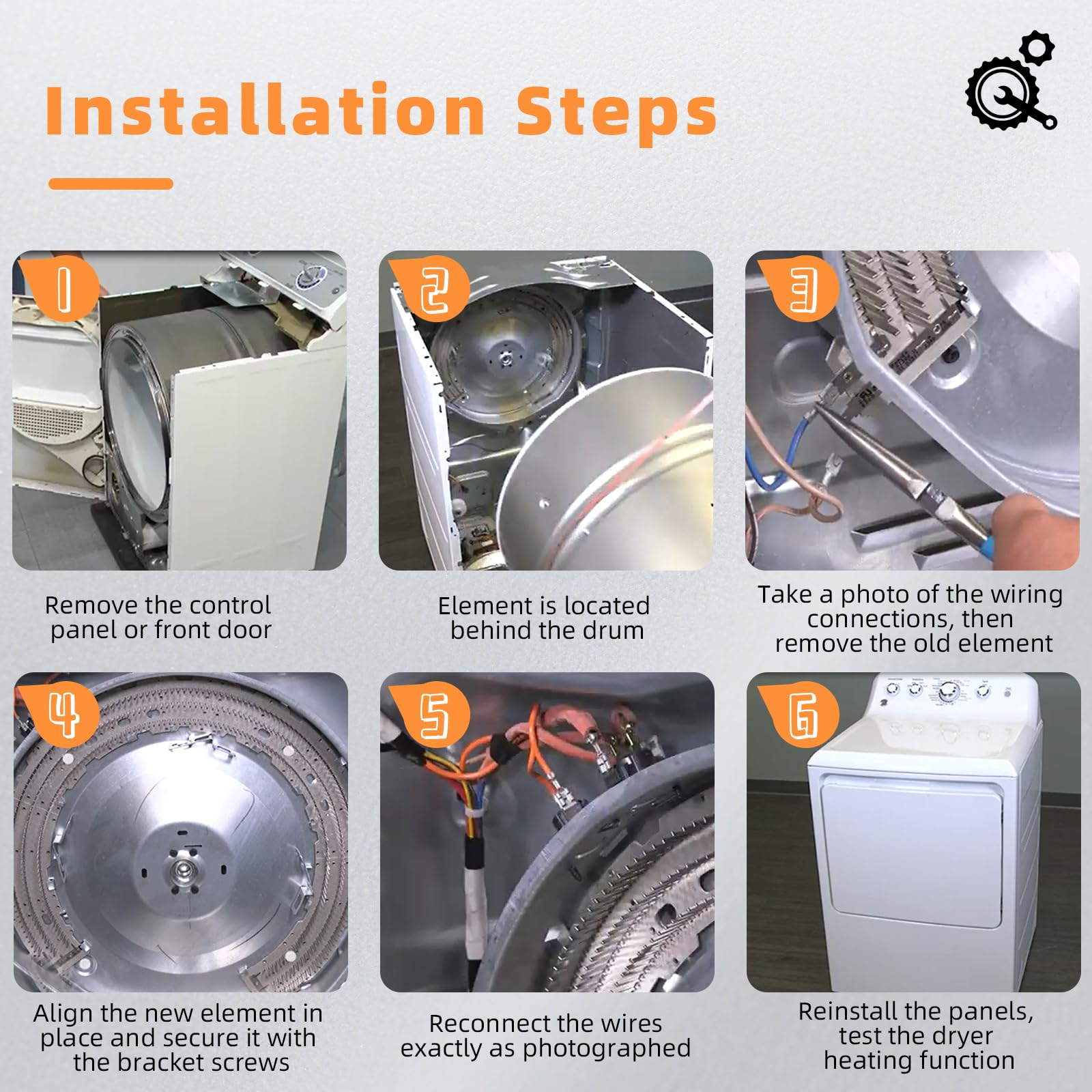 Installation Steps

1

Remove the control panel or front door

2

Element is located behind the drum

3

Take a photo of the wiring connections, then remove the old element

4

Align the new element in place and secure it with the bracket screws

5

Reconnect the wires exactly as photographed

6

Reinstall the panels, test the dryer heating function