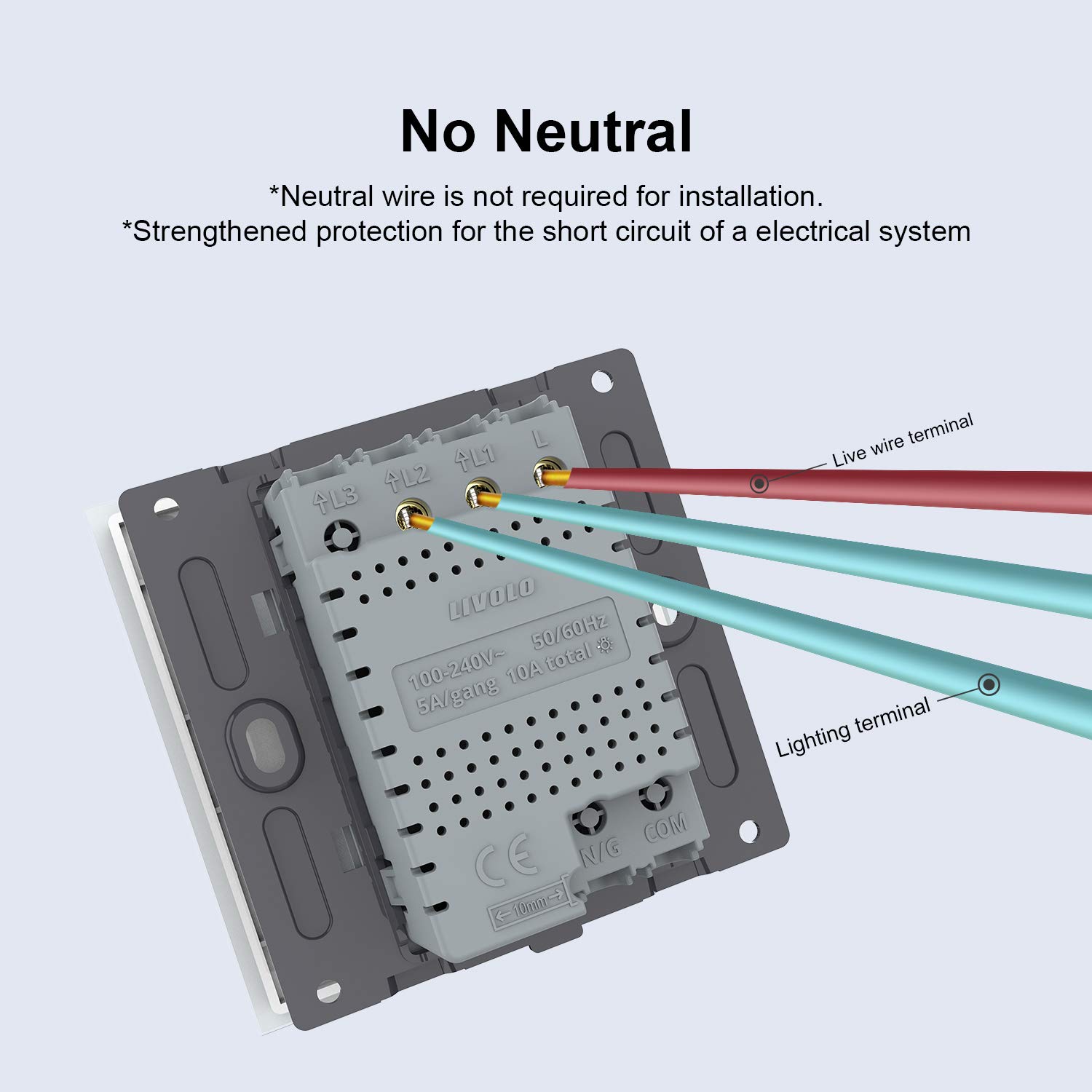 No Neutral

*Neutral wire is not required for installation.
*Strengthened protection for the short circuit of a electrical system

L3 L2 L1 L

Live wire terminal

LIVOLO

100-240V~ 50/60Hz
5A/gang 10A total

Lighting terminal

CE

N/G COM

10mm