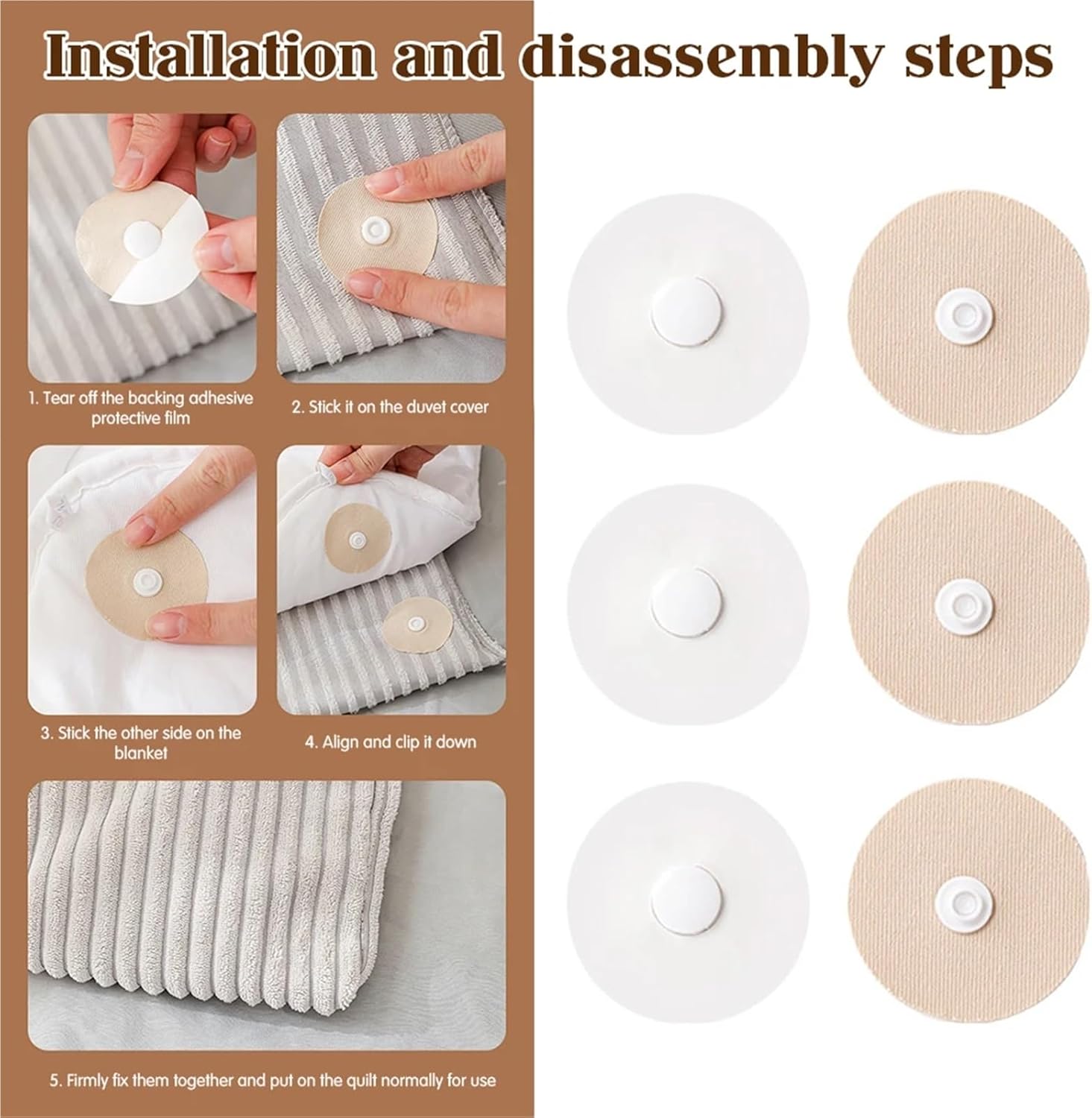 Installation and disassembly steps

1. Tear off the backing adhesive protective film

2. Stick it on the duvet cover

3. Stick the other side on the blanket

4. Align and clip it down

5. Firmly fix them together and put on the quilt normally for use