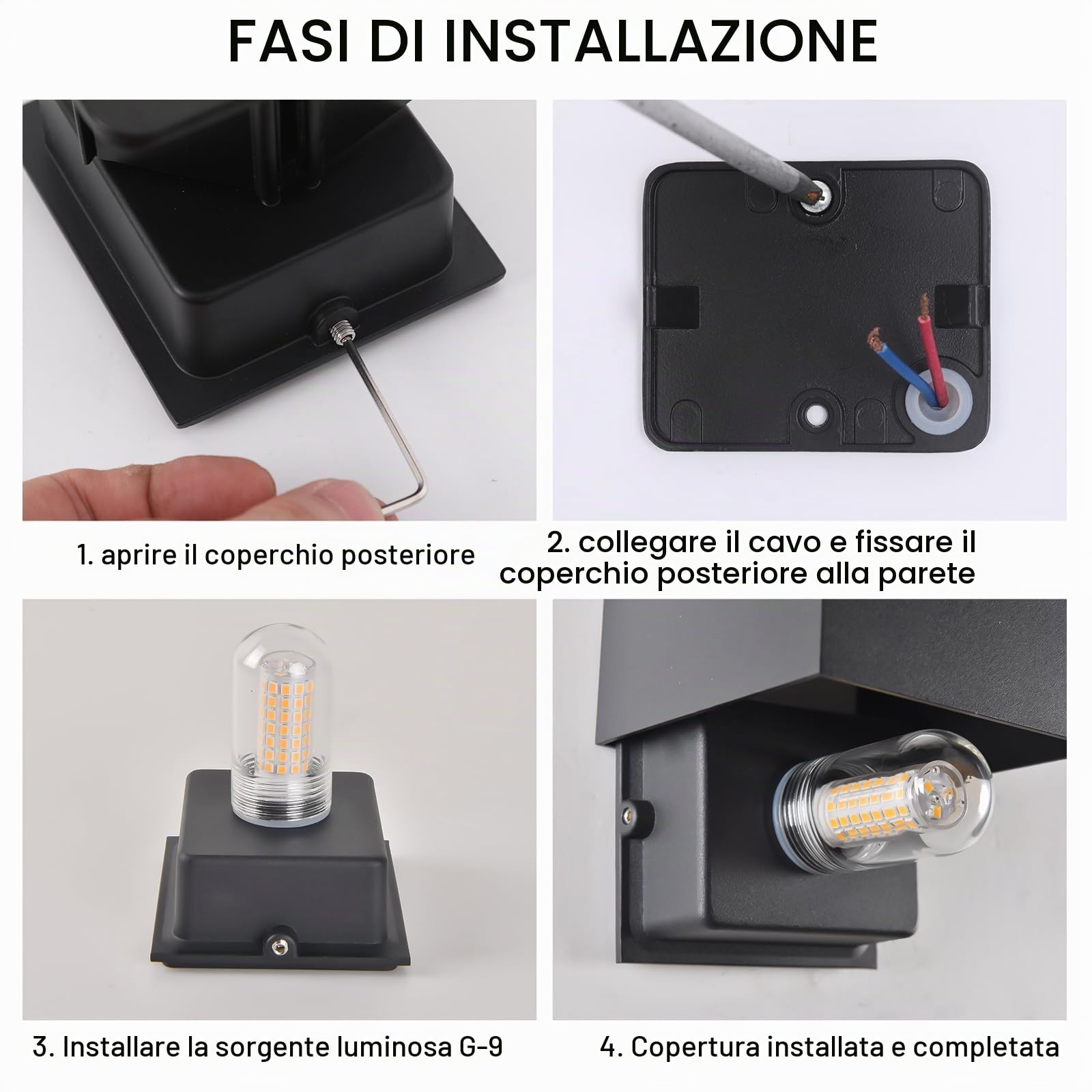 FASI DI INSTALLAZIONE

1. aprire il coperchio posteriore

2. collegare il cavo e fissare il coperchio posteriore alla parete

3. Installare la sorgente luminosa G-9

4. Copertura installata e completata