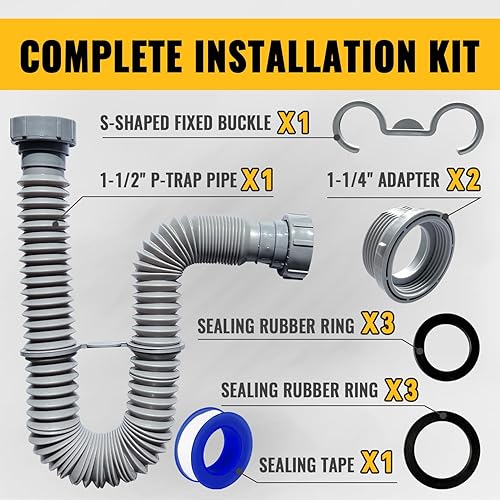 COMPLETE INSTALLATION KIT

S-SHAPED FIXED BUCKLE X1

1-1/2" P-TRAP PIPE X1

1-1/4" ADAPTER X2

SEALING RUBBER RING X3

SEALING RUBBER RING X3

SEALING TAPE X1