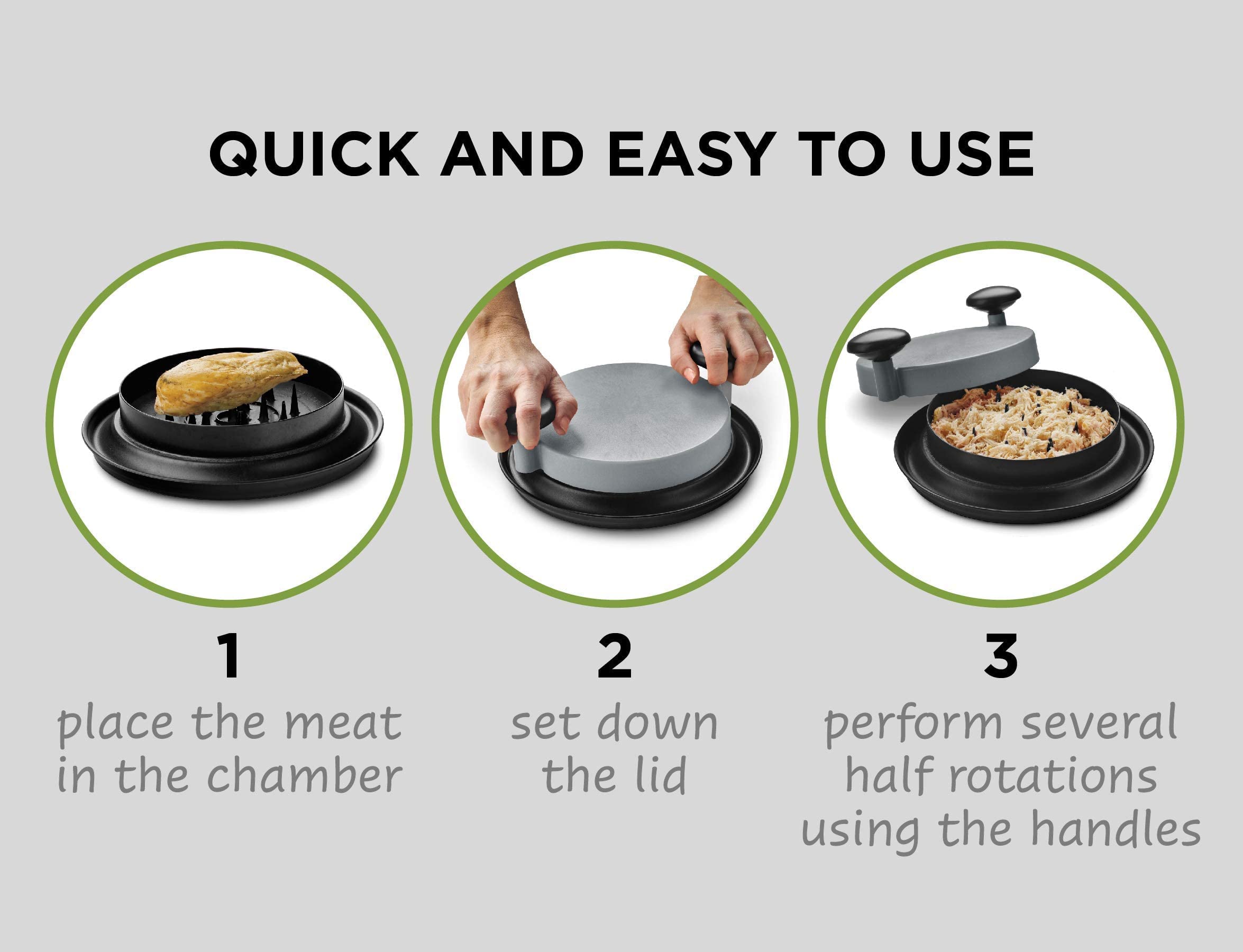 QUICK AND EASY TO USE

1
place the meat in the chamber

2
set down the lid

3
perform several half rotations using the handles