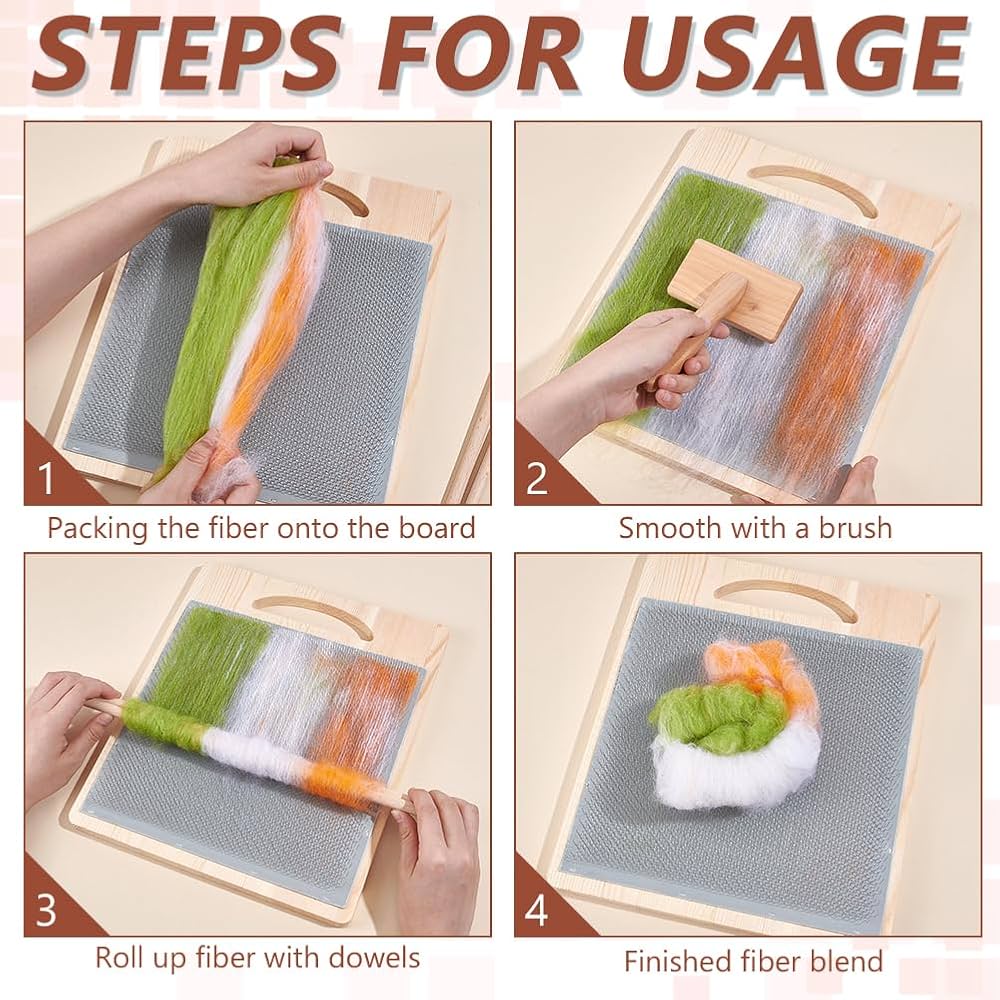 STEPS FOR USAGE

1
Packing the fiber onto the board

2
Smooth with a brush

3
Roll up fiber with dowels

4
Finished fiber blend