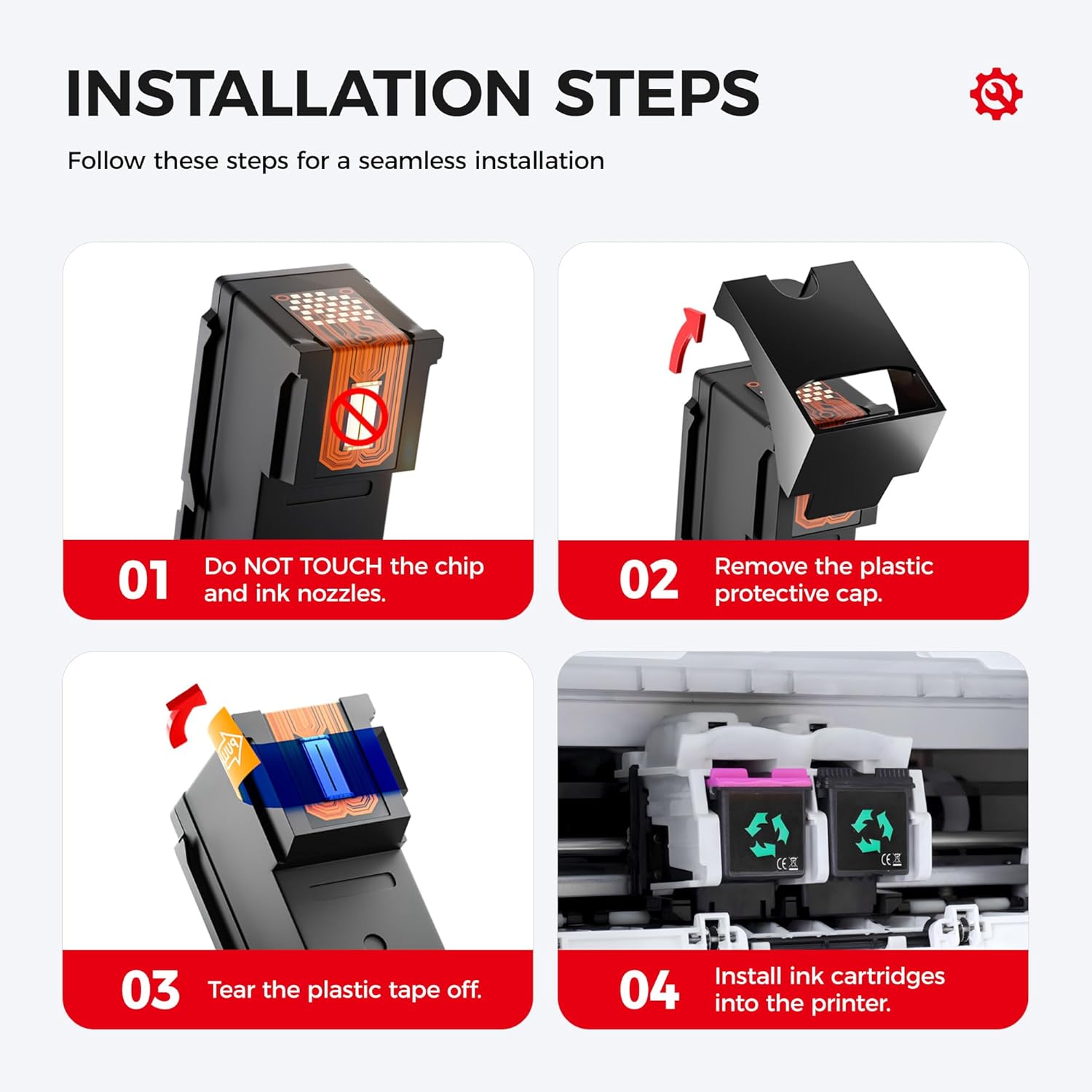 INSTALLATION STEPS

Follow these steps for a seamless installation

01 Do NOT TOUCH the chip and ink nozzles.

02 Remove the plastic protective cap.

PULL

03 Tear the plastic tape off.

CE

CE

04 Install ink cartridges into the printer.