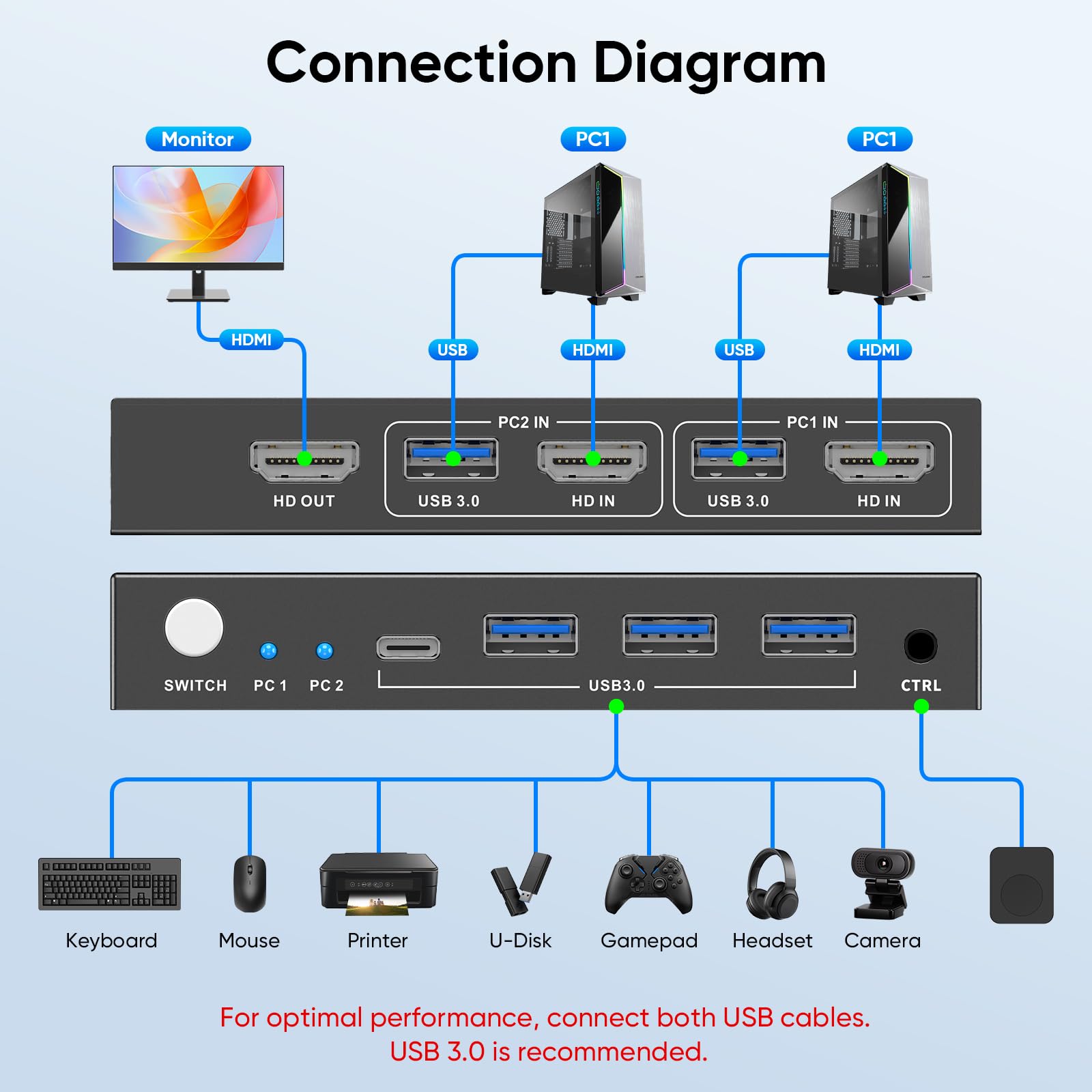 Connection Diagram

Monitor

PC1

PC1

HDMI

USB

HDMI

USB

HDMI

PC2 IN

PC1 IN

HD OUT

USB 3.0

HD IN

USB 3.0

HD IN

SWITCH

PC 1

PC 2

USB3.0

CTRL

Keyboard

Mouse

Printer

U-Disk

Gamepad

Headset

Camera

For optimal performance, connect both USB cables.
USB 3.0 is recommended.