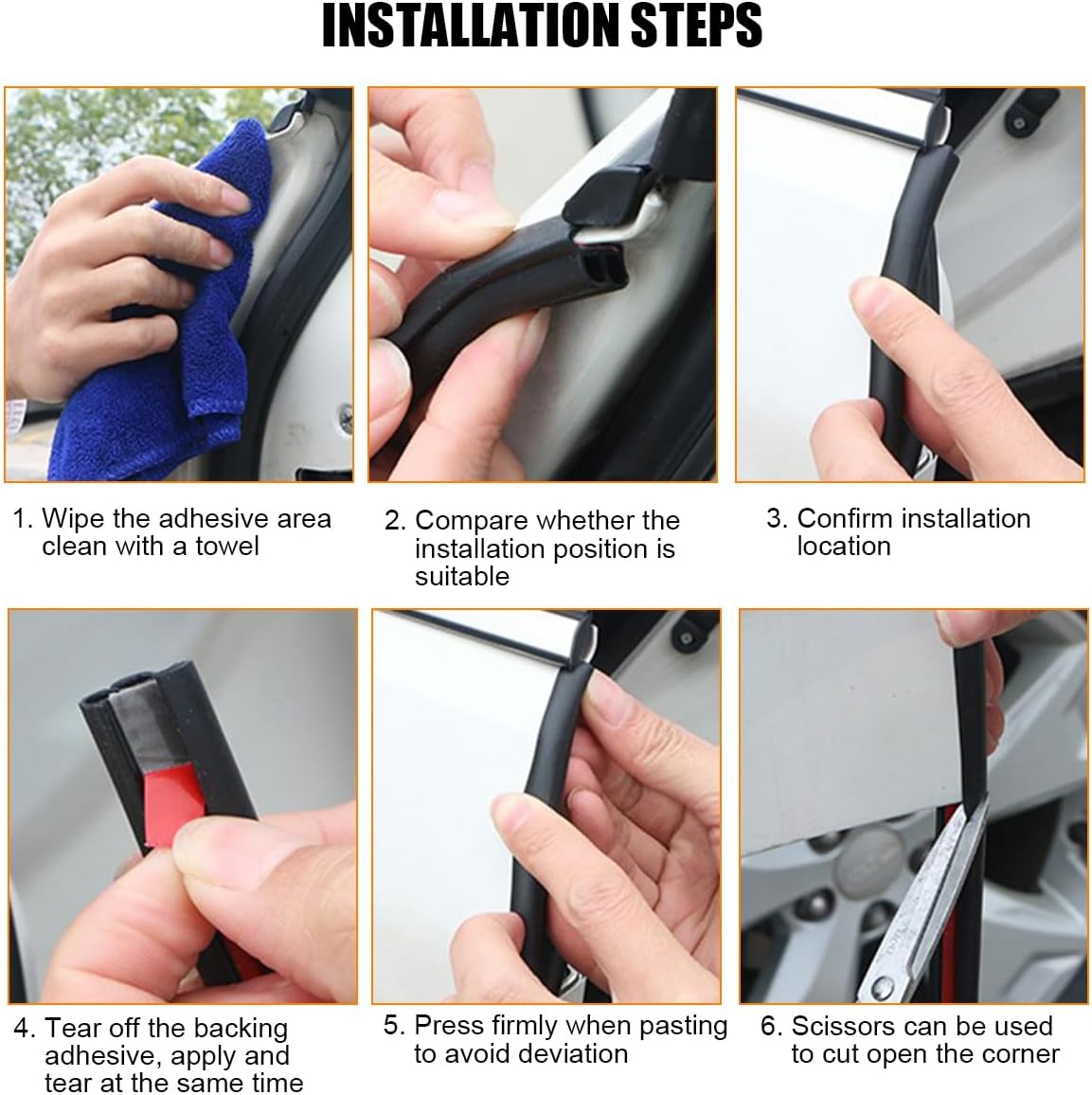 INSTALLATION STEPS

1. Wipe the adhesive area clean with a towel

2. Compare whether the installation position is suitable

3. Confirm installation location

4. Tear off the backing adhesive, apply and tear at the same time

5. Press firmly when pasting to avoid deviation

6. Scissors can be used to cut open the corner