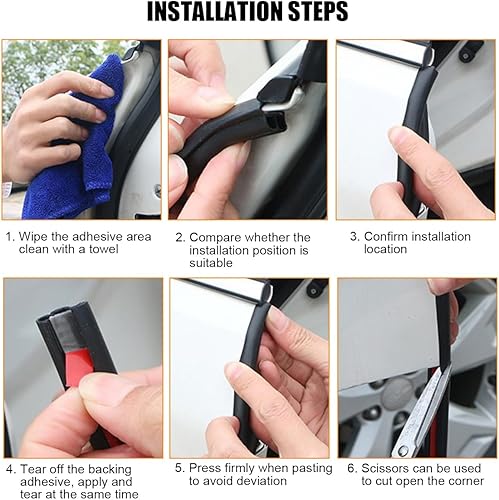 INSTALLATION STEPS

1. Wipe the adhesive area clean with a towel

2. Compare whether the installation position is suitable

3. Confirm installation location

4. Tear off the backing adhesive, apply and tear at the same time

5. Press firmly when pasting to avoid deviation

6. Scissors can be used to cut open the corner