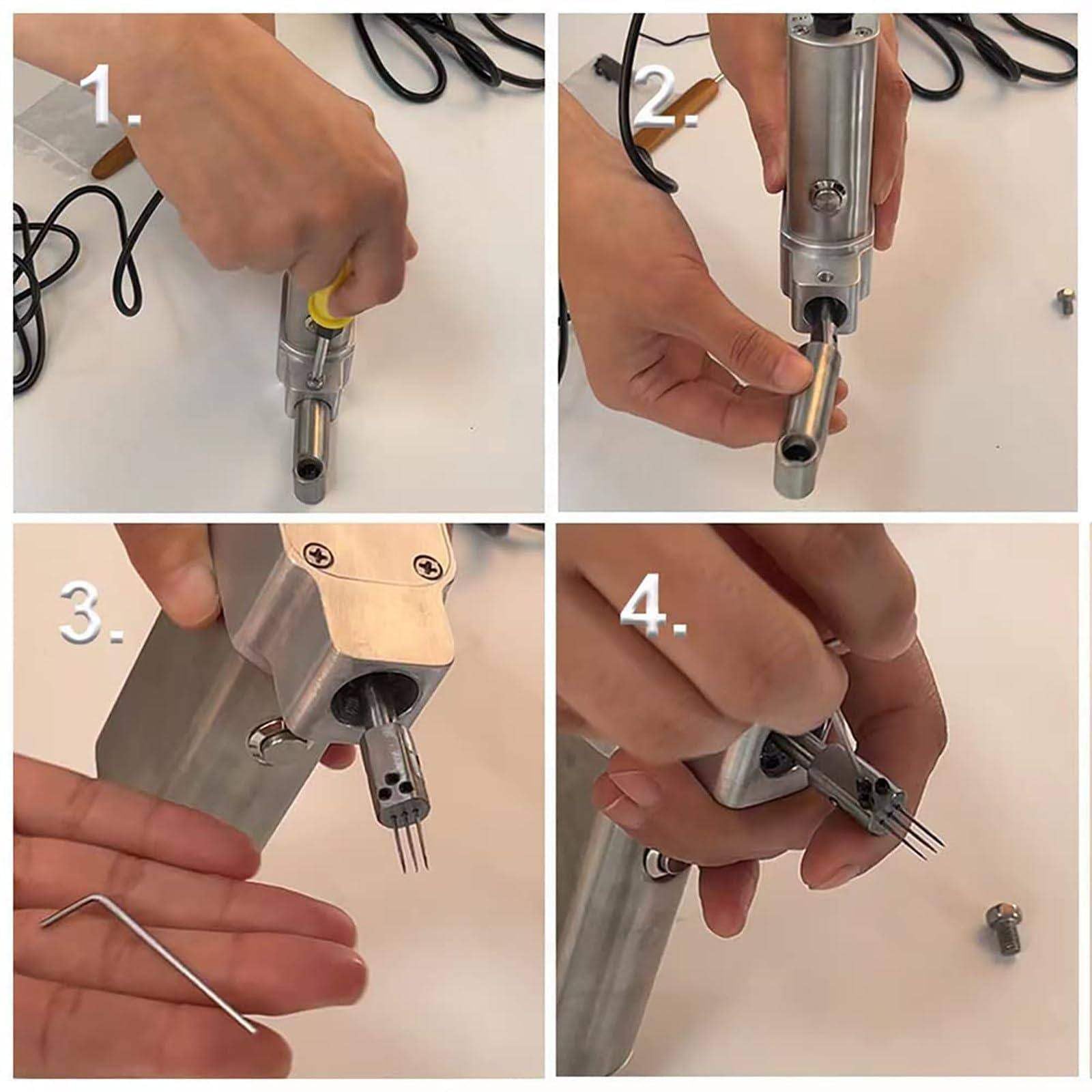 1.

2.

3.

4.