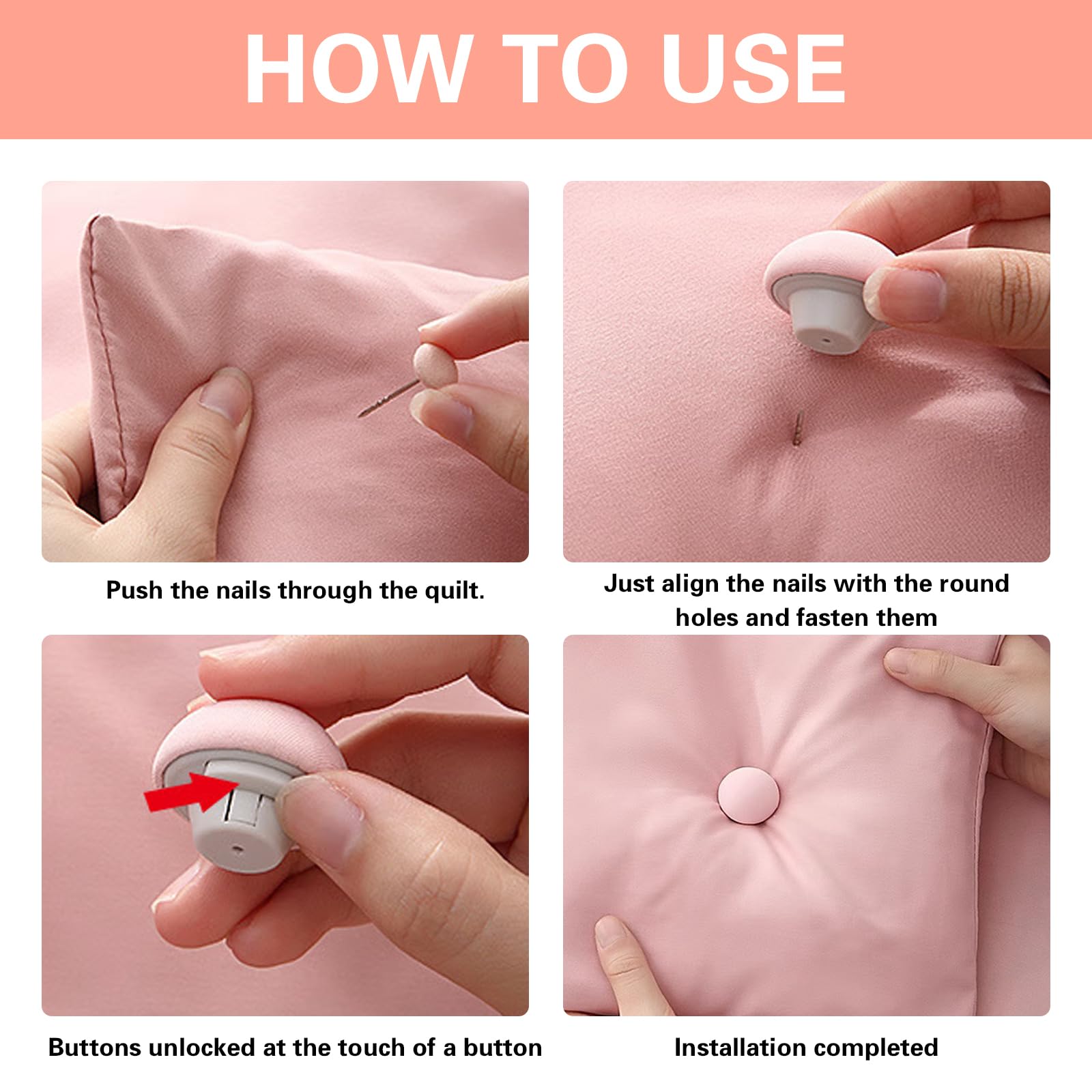 HOW TO USE

Push the nails through the quilt.

Just align the nails with the round holes and fasten them

Buttons unlocked at the touch of a button

Installation completed