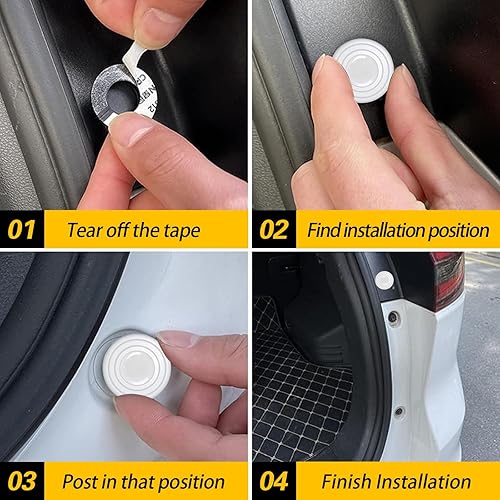 01 Tear off the tape

02 Find installation position

03 Post in that position

04 Finish Installation