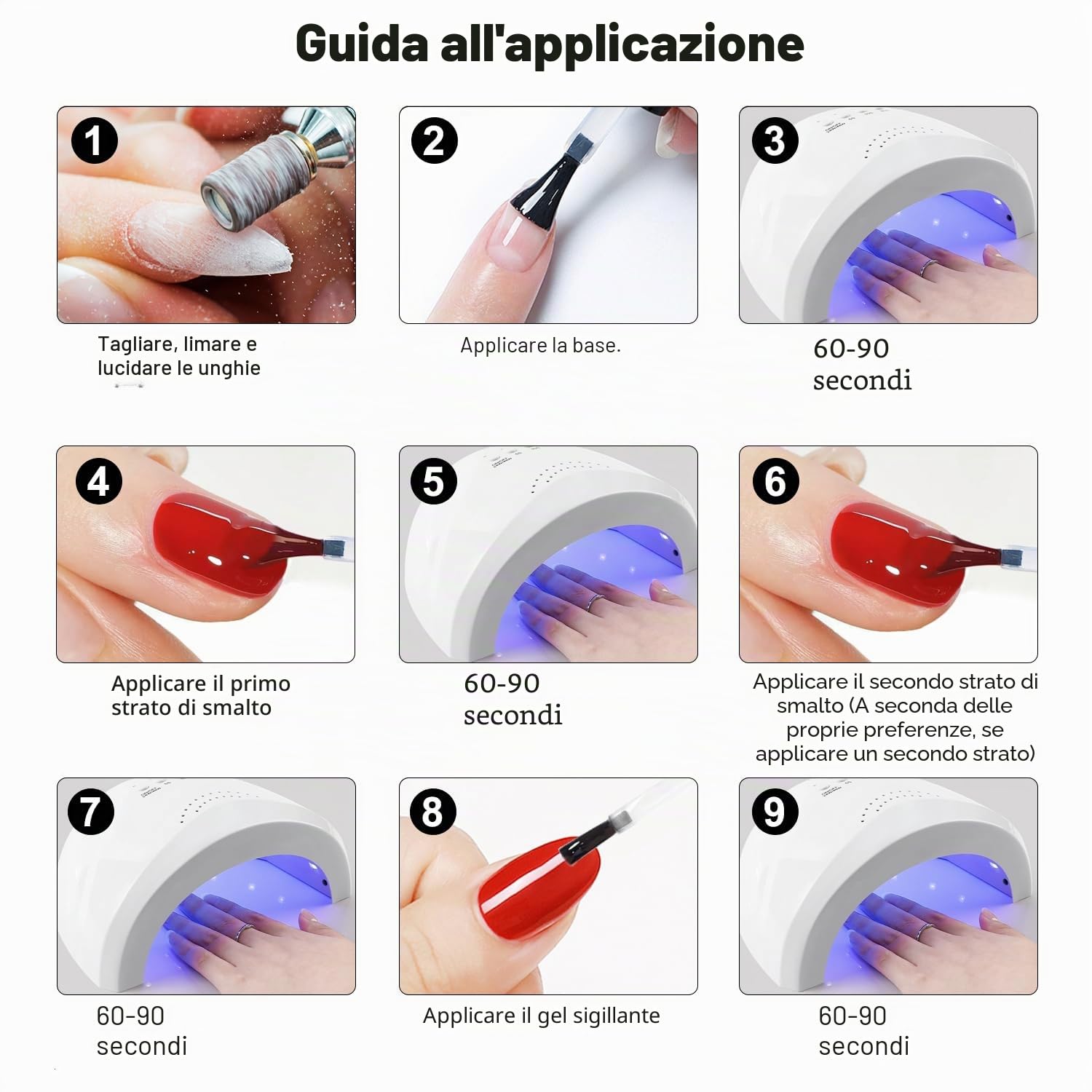 Guida all'applicazione

1

Tagliare, limare e lucidare le unghie

2

Applicare la base.

3

60-90 secondi

4

Applicare il primo strato di smalto

5

60-90 secondi

6

Applicare il secondo strato di smalto (A seconda delle proprie preferenze, se applicare un secondo strato)

7

60-90 secondi

8

Applicare il gel sigillante

9

60-90 secondi