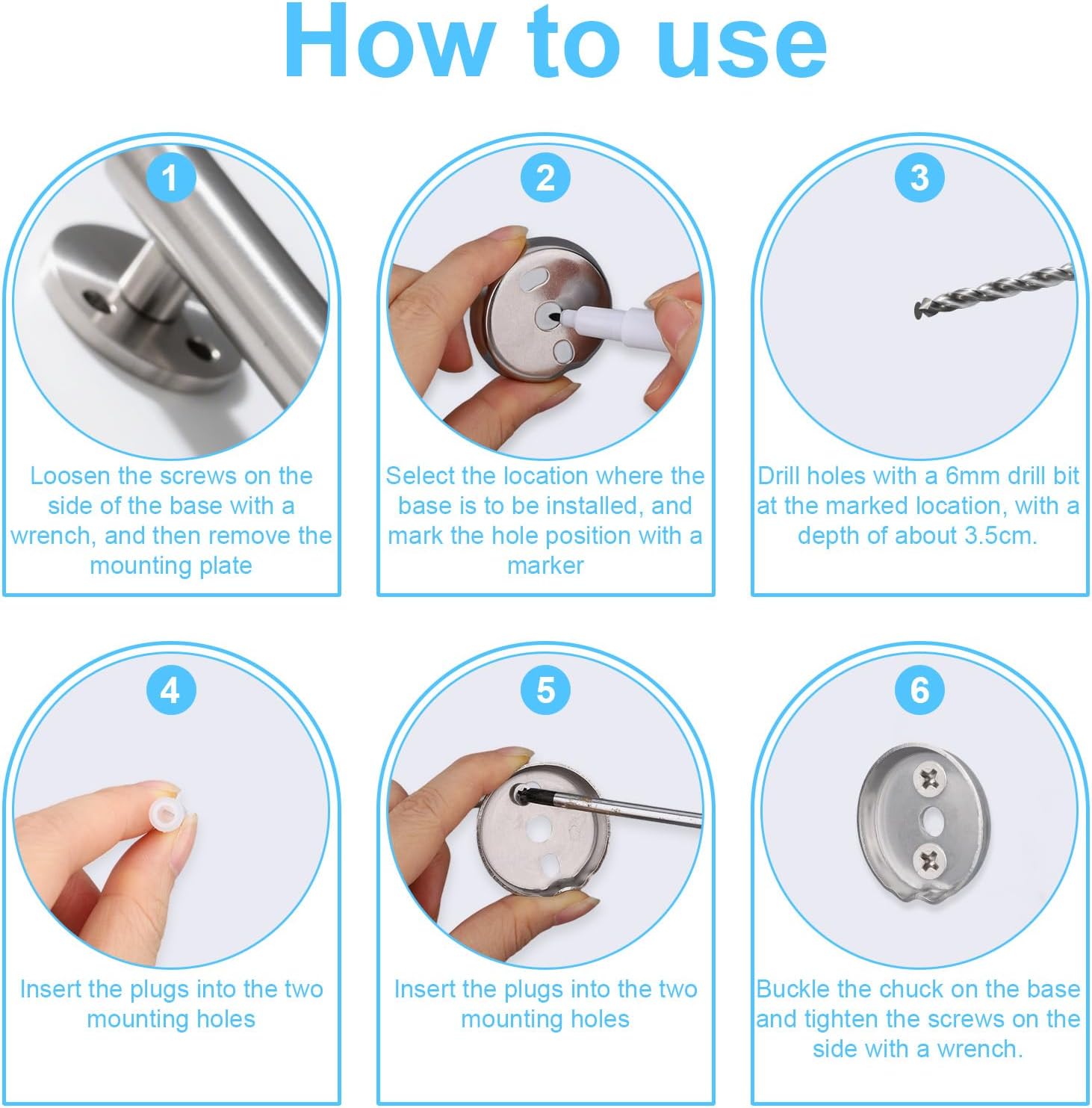 How to use

1
Loosen the screws on the side of the base with a wrench, and then remove the mounting plate

2
Select the location where the base is to be installed, and mark the hole position with a marker

3
Drill holes with a 6mm drill bit at the marked location, with a depth of about 3.5cm.

4
Insert the plugs into the two mounting holes

5
Insert the plugs into the two mounting holes

6
Buckle the chuck on the base and tighten the screws on the side with a wrench.