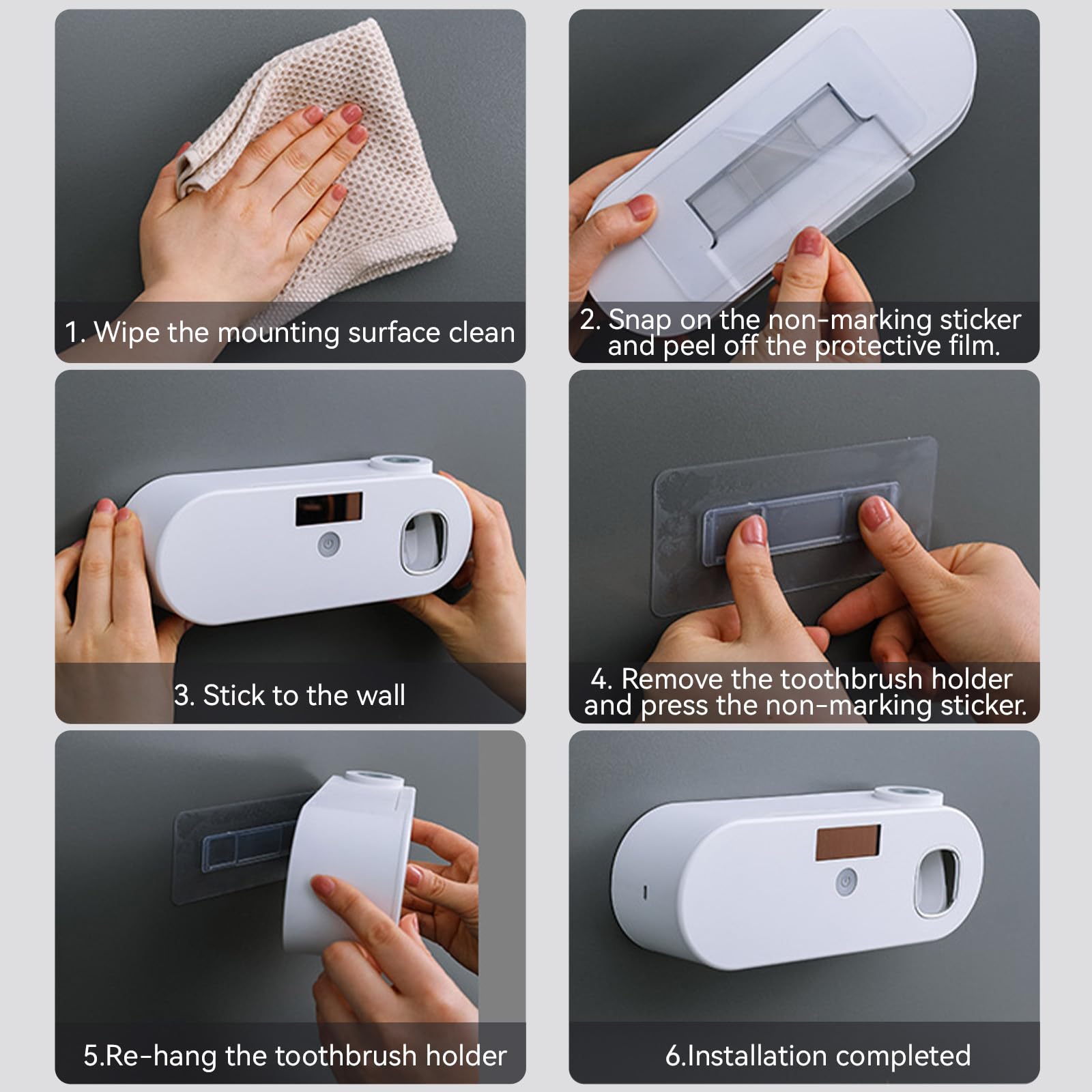 1. Wipe the mounting surface clean

2. Snap on the non-marking sticker and peel off the protective film.

3. Stick to the wall

4. Remove the toothbrush holder and press the non-marking sticker.

5.Re-hang the toothbrush holder

6.Installation completed