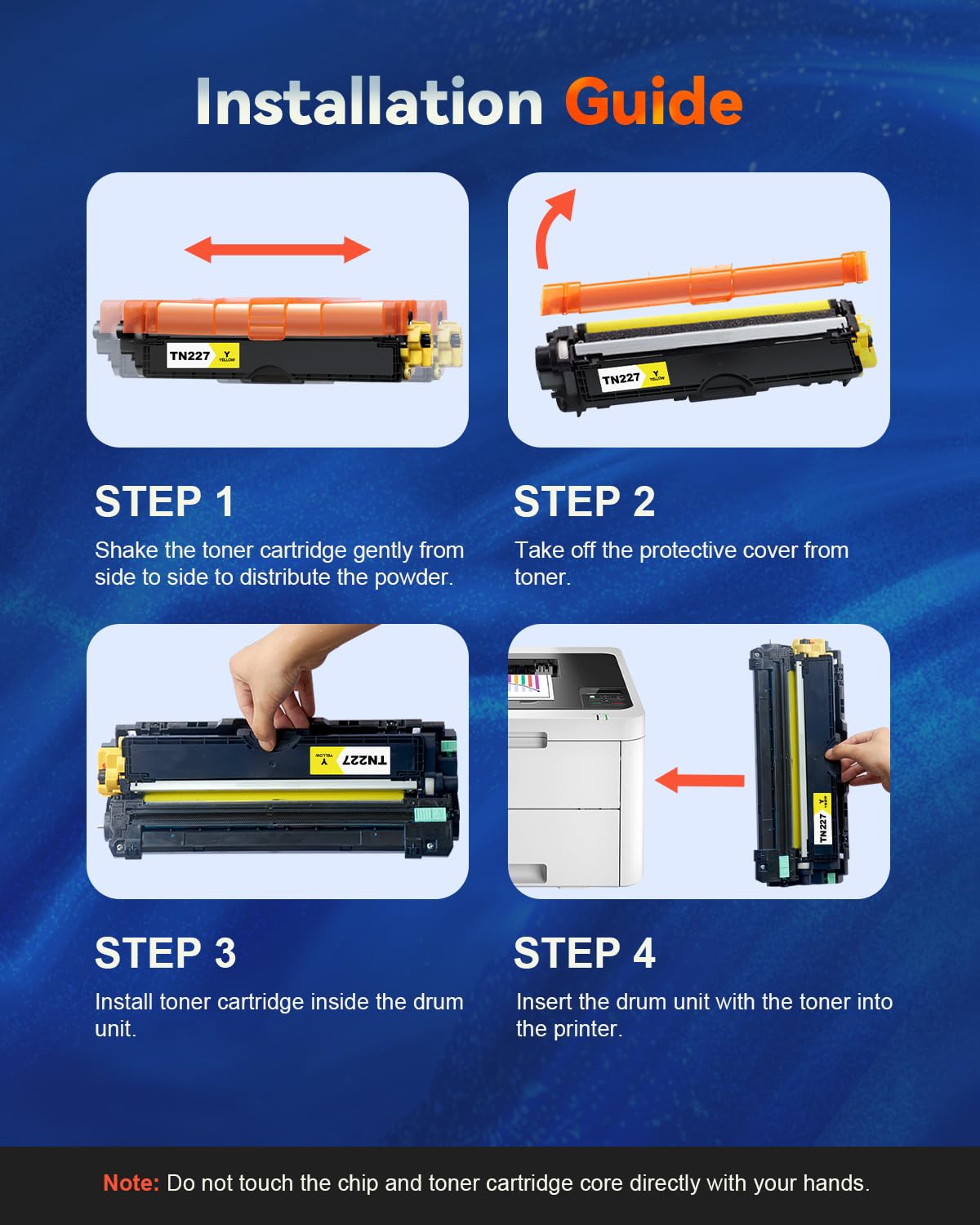 Installation Guide

TN227 Y YELLOW

TN227 Y YELLOW

STEP 1

Shake the toner cartridge gently from side to side to distribute the powder.

STEP 2

Take off the protective cover from toner.

TN227 Y YELLOW

TN227 Y YELLOW

STEP 3

Install toner cartridge inside the drum unit.

STEP 4

Insert the drum unit with the toner into the printer.

Note: Do not touch the chip and toner cartridge core directly with your hands.