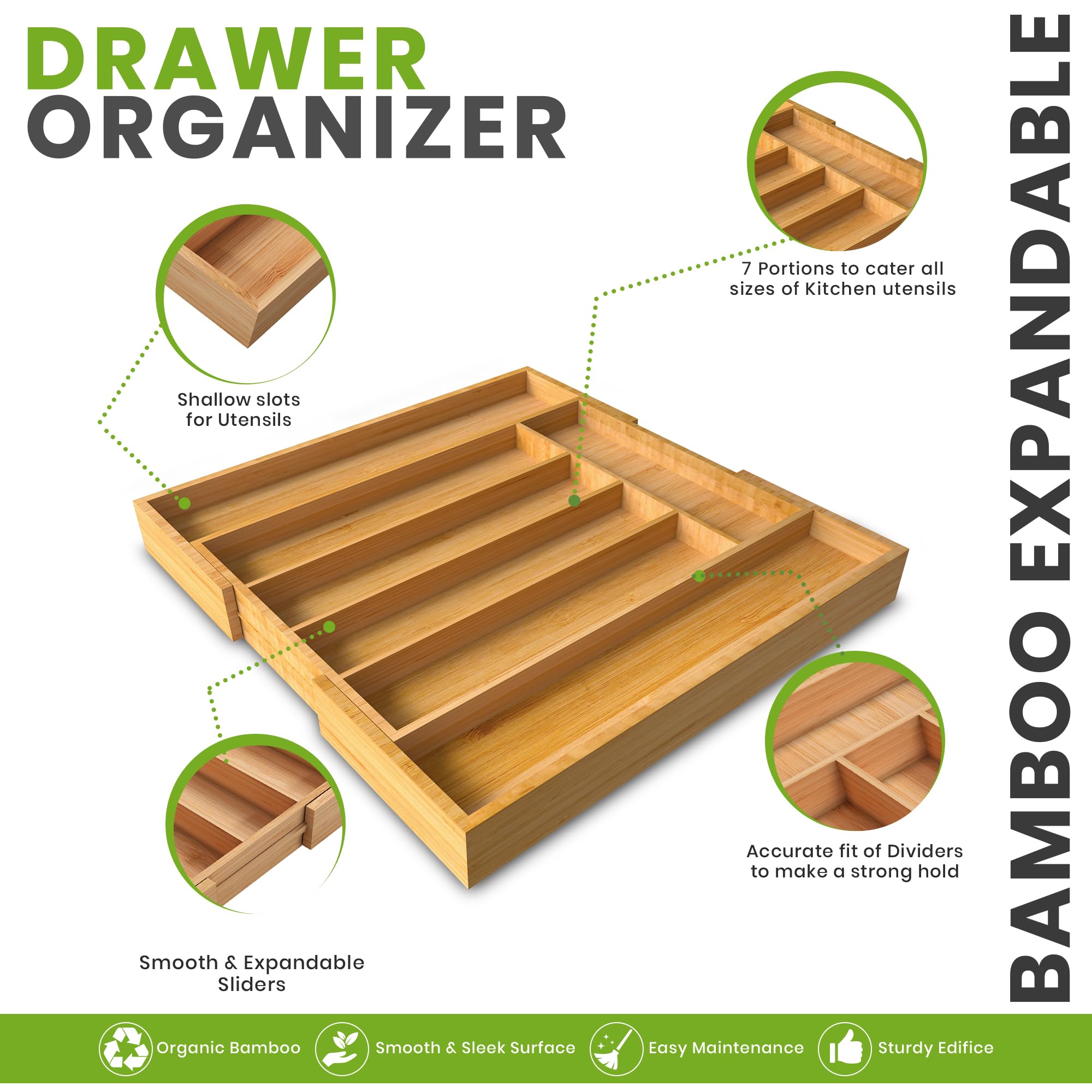 DRAWER
ORGANIZER

BAMBOO EXPANDABLE

7 Portions to cater all sizes of Kitchen utensils

Shallow slots for Utensils

Accurate fit of Dividers to make a strong hold

Smooth & Expandable Sliders

Organic Bamboo

Smooth & Sleek Surface

Easy Maintenance

Sturdy Edifice