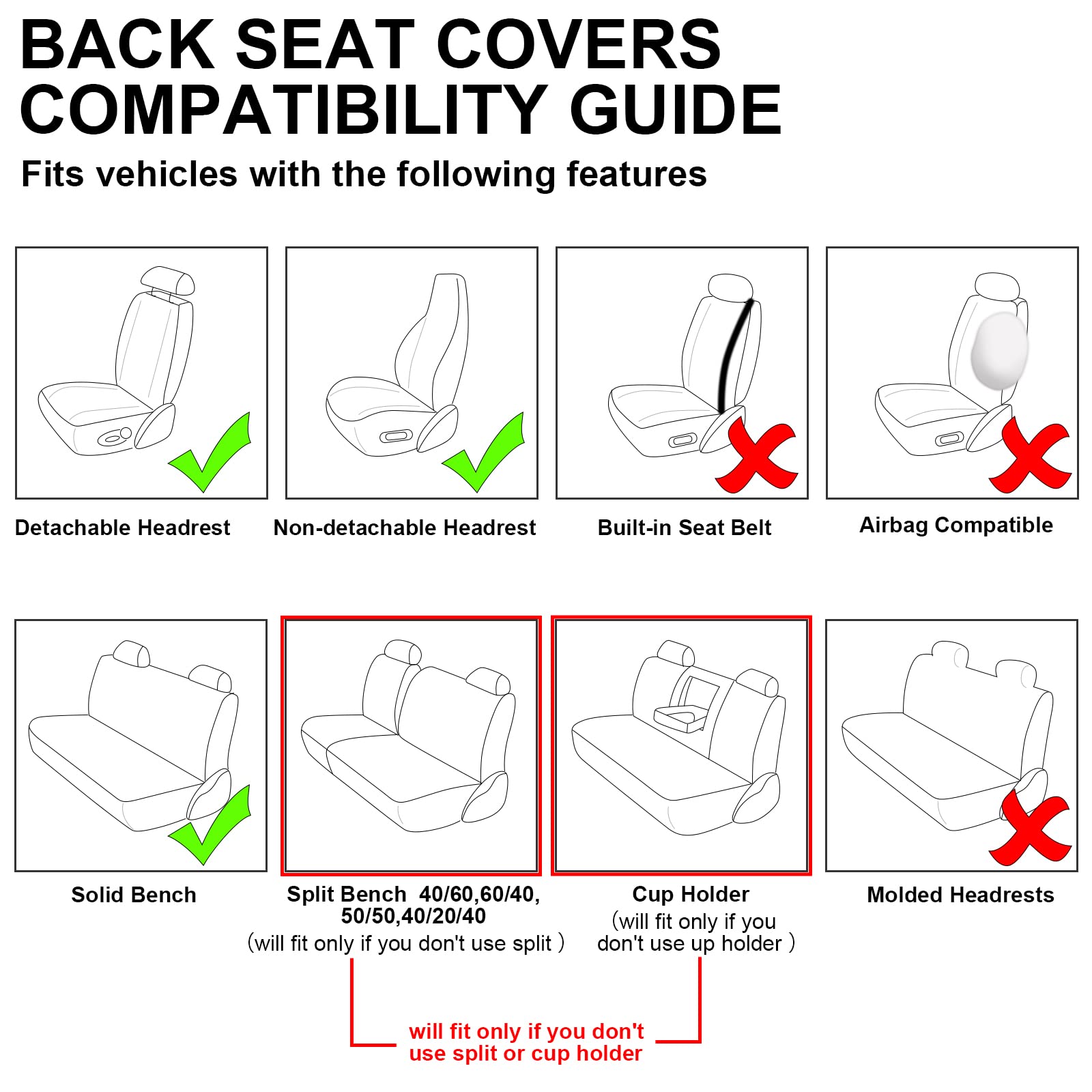 BACK SEAT COVERS
COMPATIBILITY GUIDE

Fits vehicles with the following features

Detachable Headrest

Non-detachable Headrest

Built-in Seat Belt

Airbag Compatible

Solid Bench

Split Bench 40/60,60/40, 50/50,40/20/40
(will fit only if you don't use split )

Cup Holder
(will fit only if you don't use up holder )

Molded Headrests

will fit only if you don't use split or cup holder