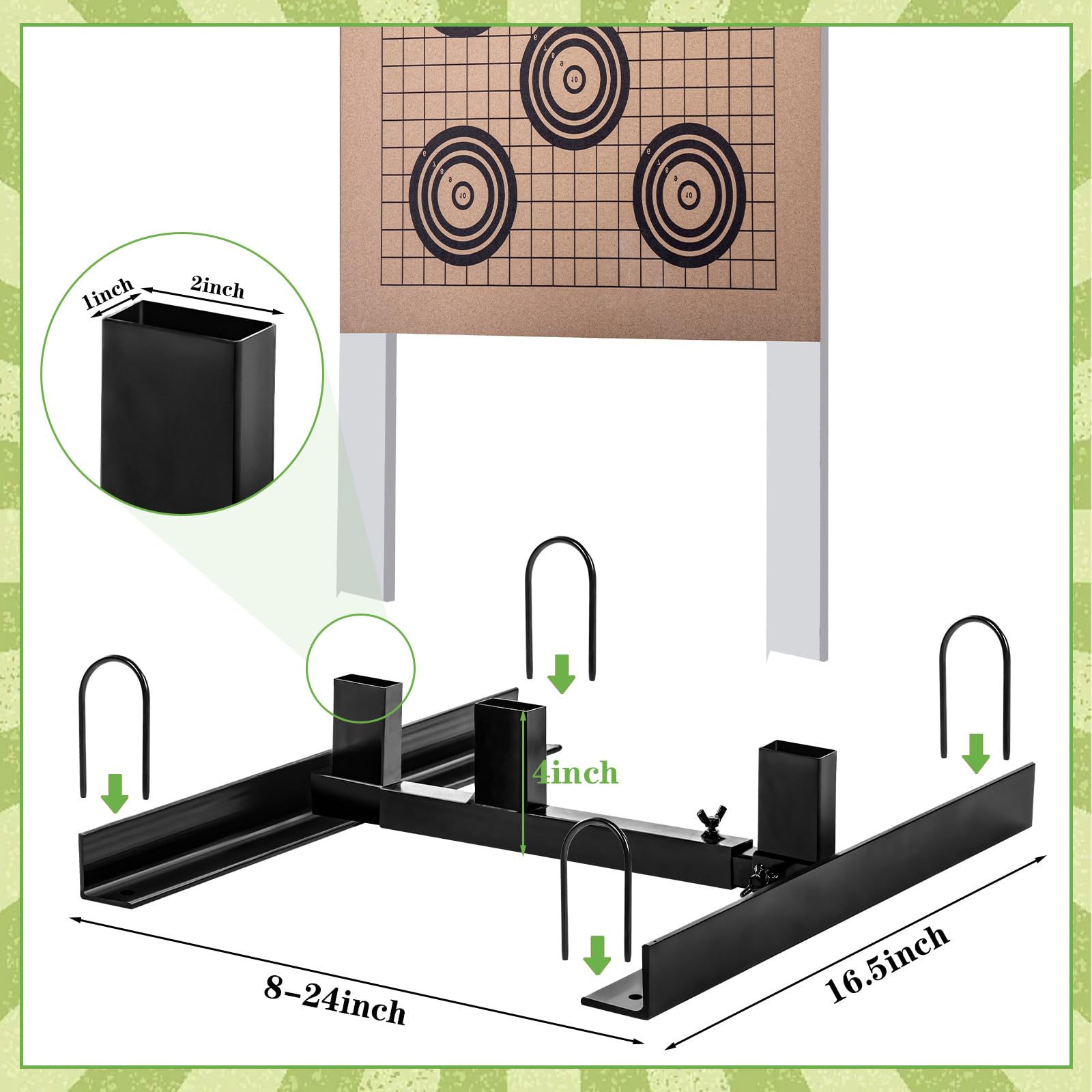 1inch
2inch
4inch
8-24inch
16.5inch