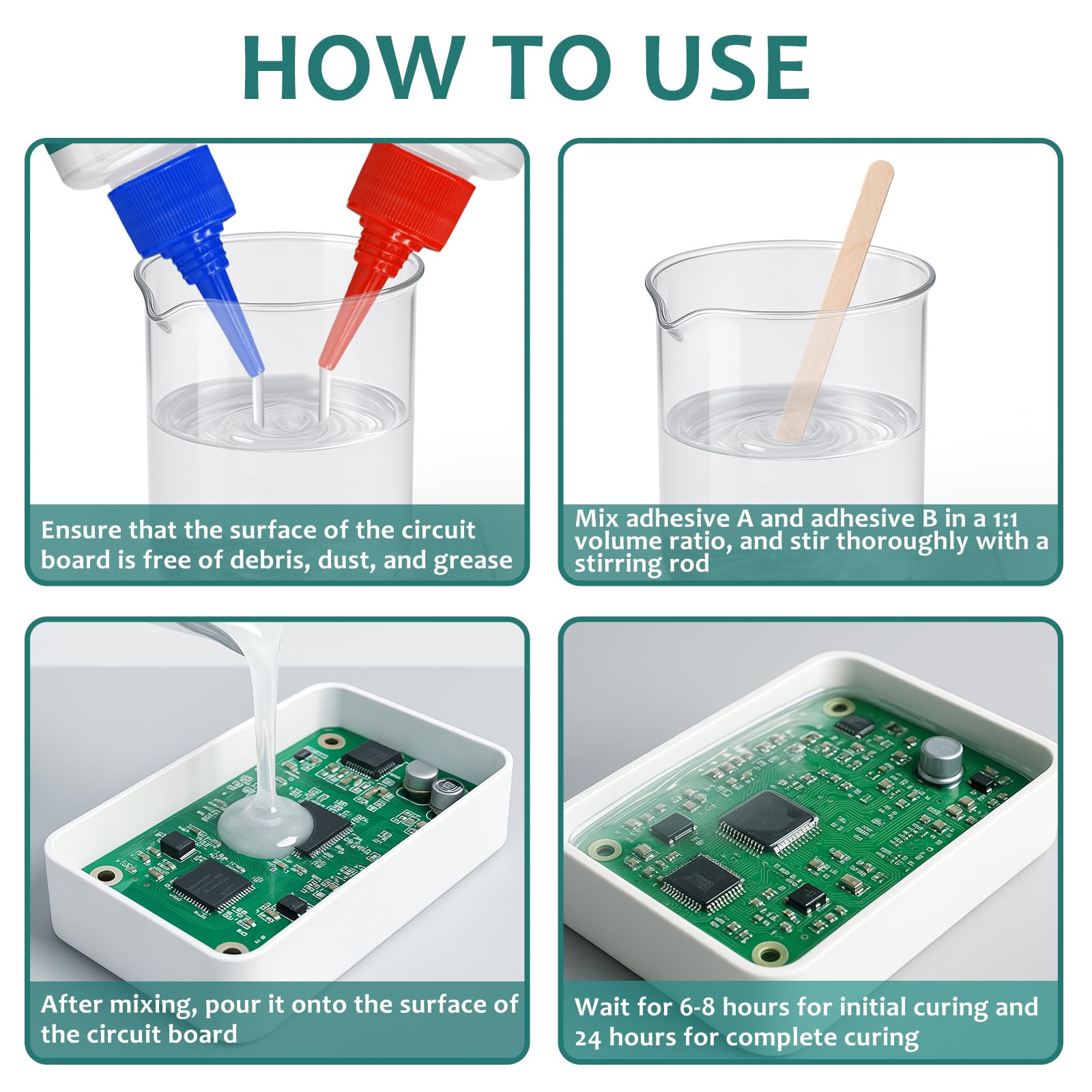 HOW TO USE

Ensure that the surface of the circuit board is free of debris, dust, and grease

Mix adhesive A and adhesive B in a 1:1 volume ratio, and stir thoroughly with a stirring rod

After mixing, pour it onto the surface of the circuit board

Wait for 6-8 hours for initial curing and 24 hours for complete curing