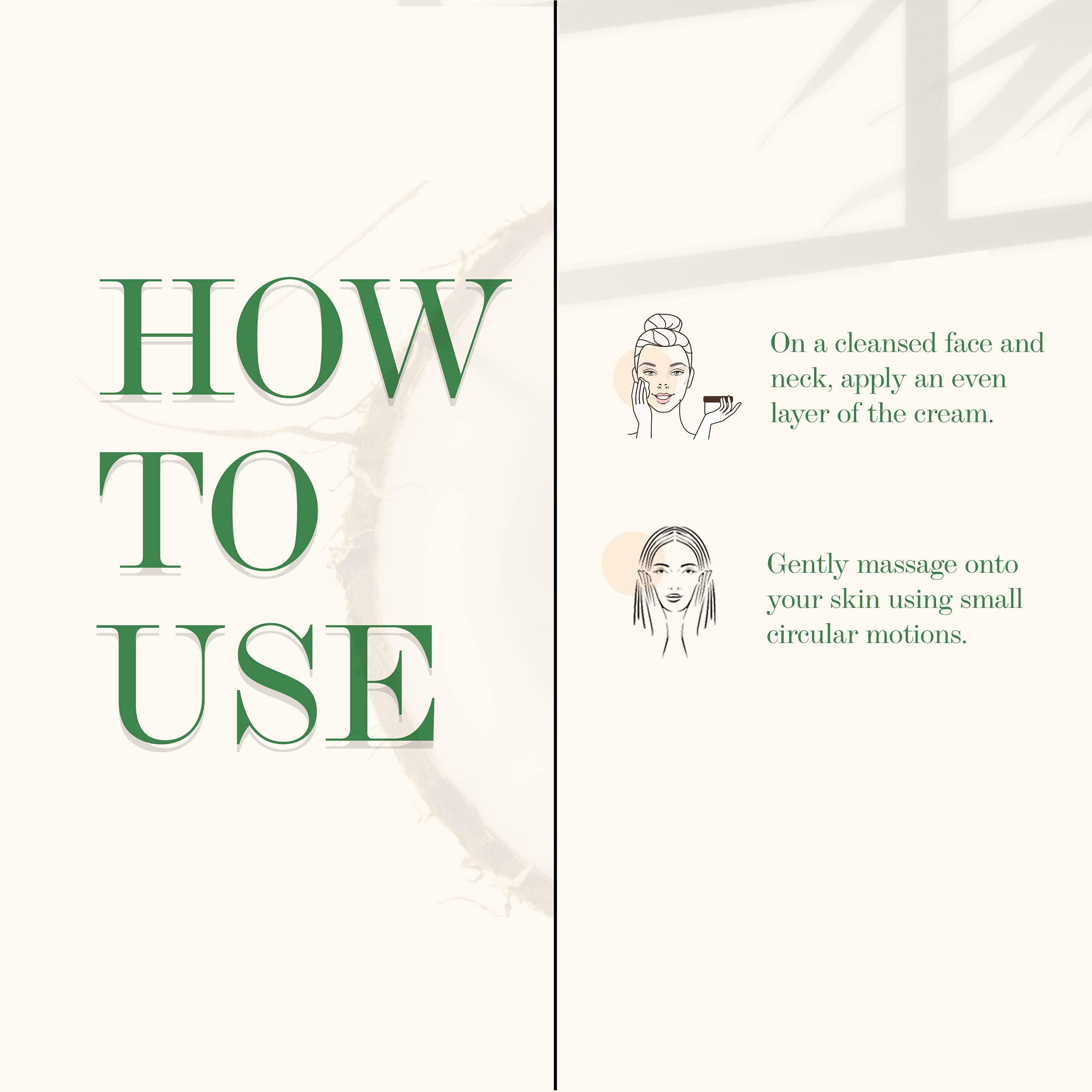 HOW
TO
USE

On a cleansed face and neck, apply an even layer of the cream.

Gently massage onto your skin using small circular motions.