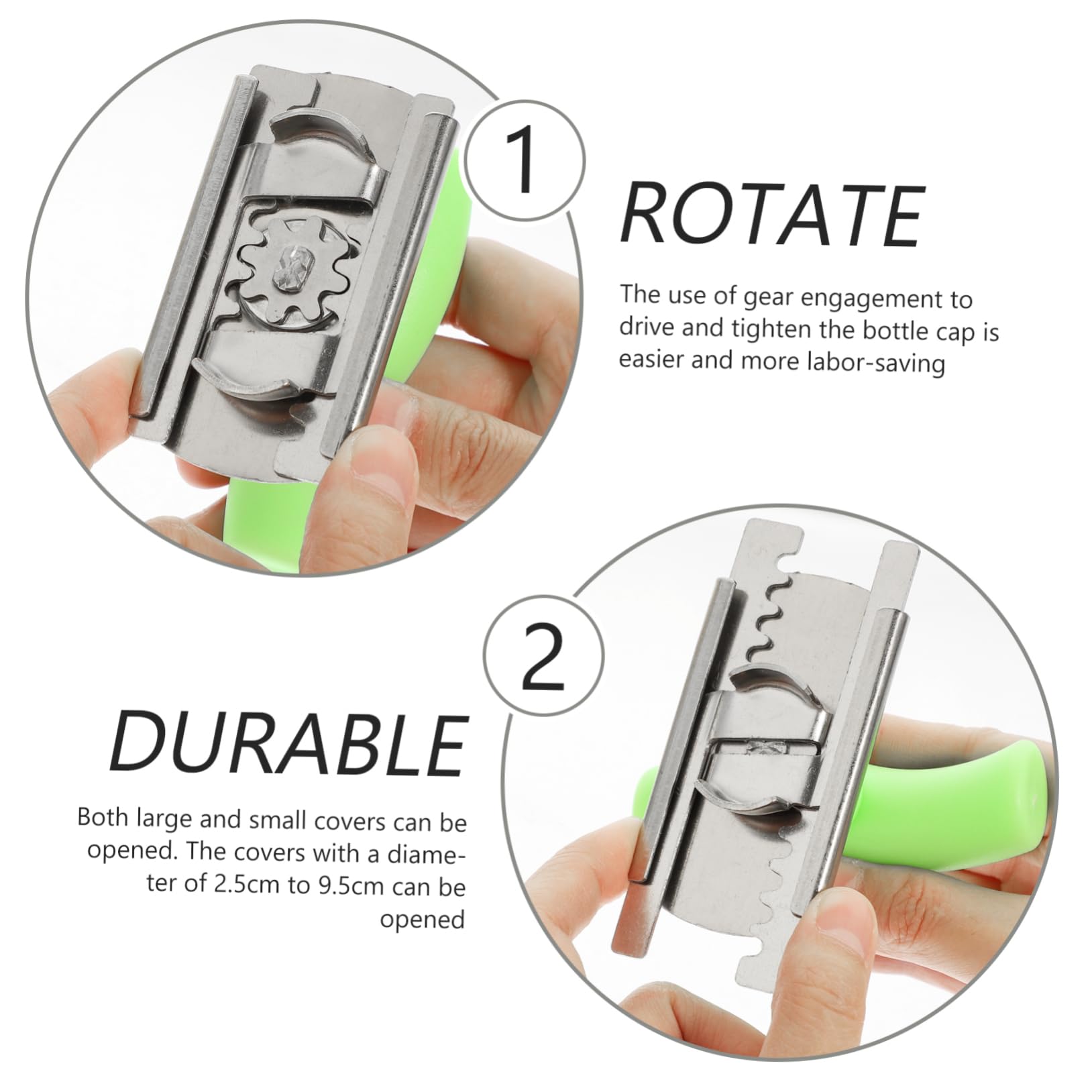 1

ROTATE

The use of gear engagement to drive and tighten the bottle cap is easier and more labor-saving

2

DURABLE

Both large and small covers can be opened. The covers with a diameter of 2.5cm to 9.5cm can be opened