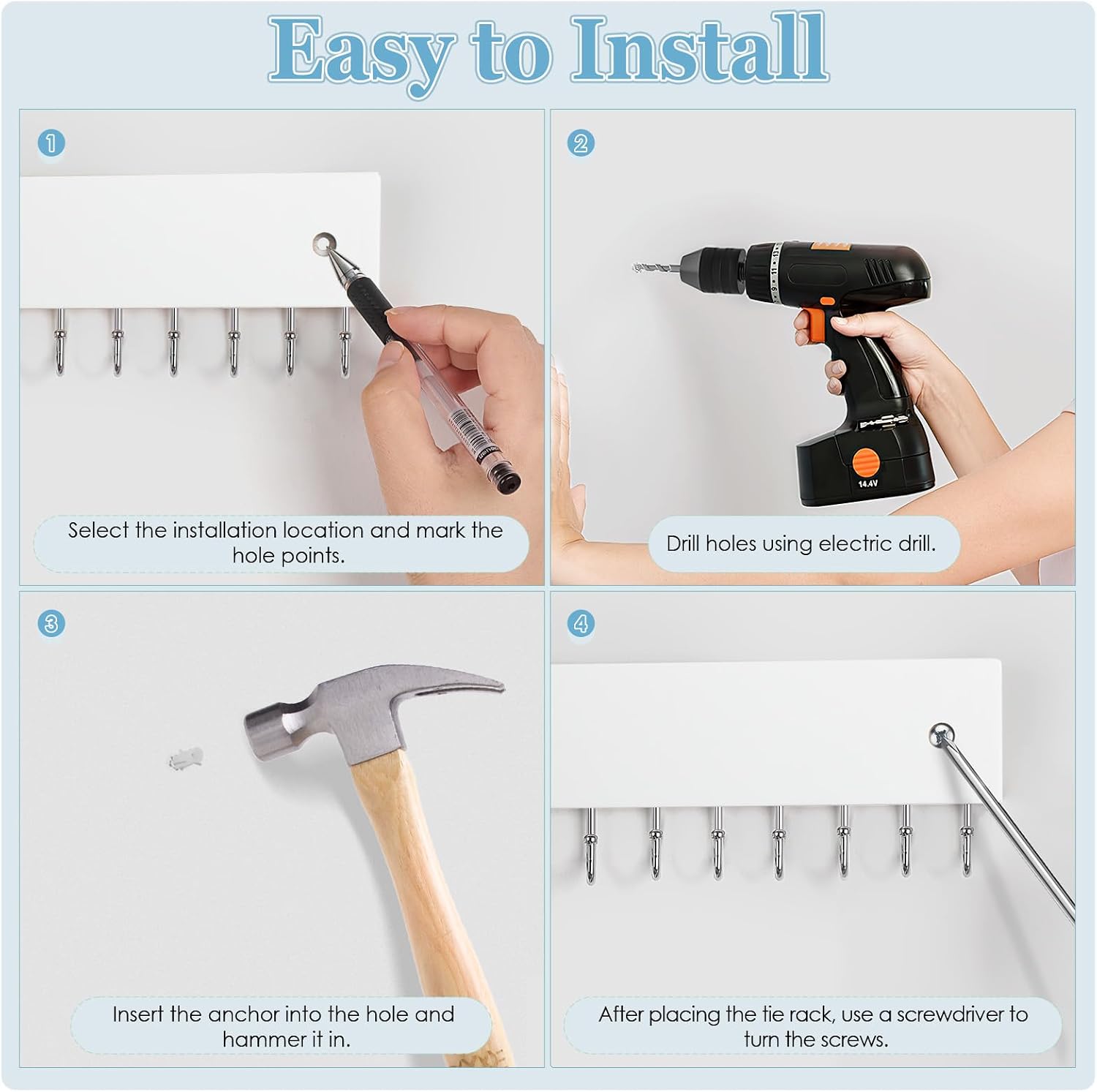 Easy to Install

1

Select the installation location and mark the hole points.

2

14.4V

Drill holes using electric drill.

3

Insert the anchor into the hole and hammer it in.

4

After placing the tie rack, use a screwdriver to turn the screws.