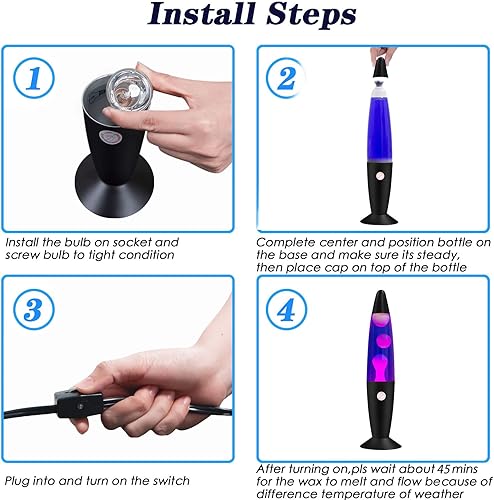 Install Steps

1

Install the bulb on socket and screw bulb to tight condition

2

Complete center and position bottle on the base and make sure its steady, then place cap on top of the bottle

3

Plug into and turn on the switch

4

After turning on,pls wait about 45 mins for the wax to melt and flow because of difference temperature of weather