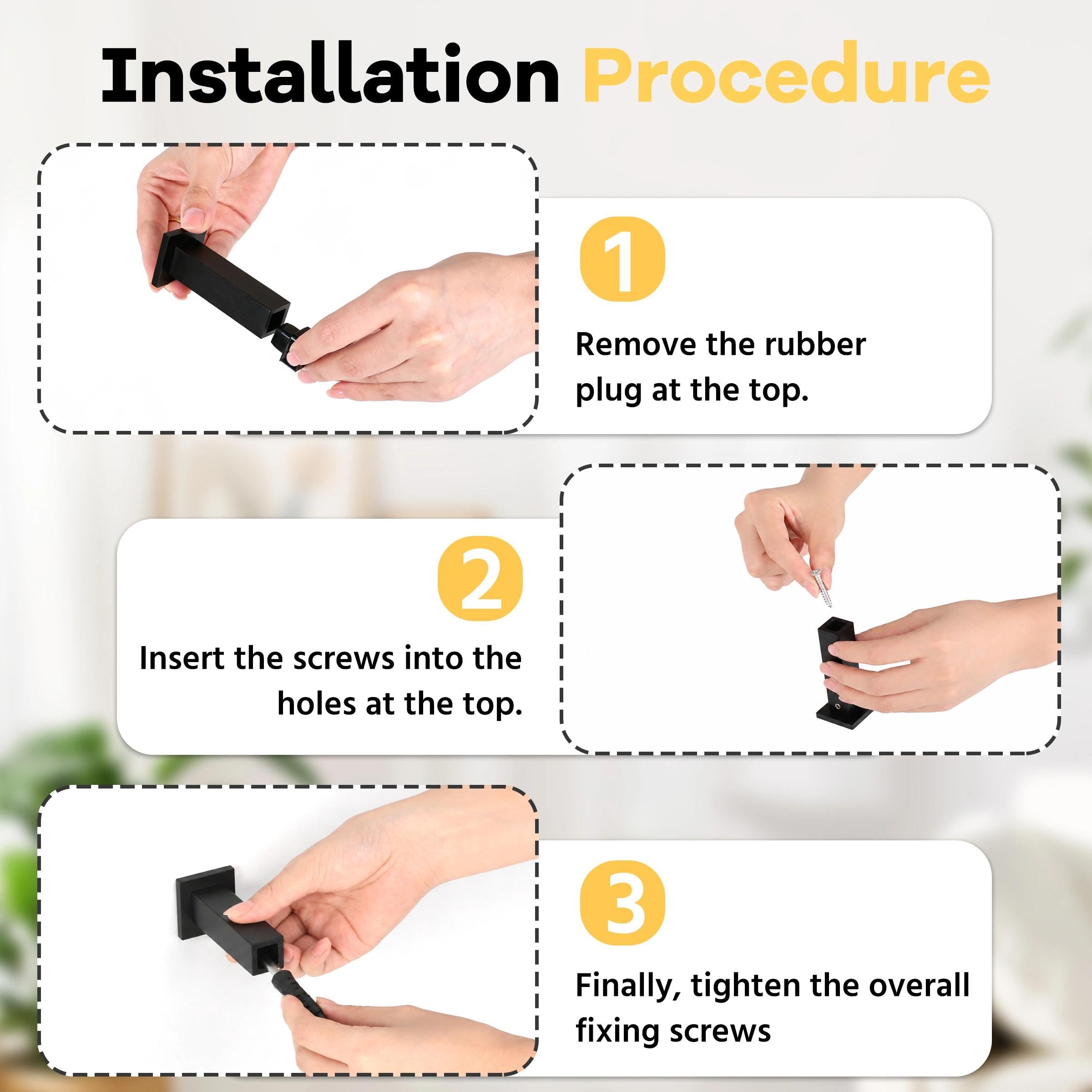 Installation Procedure

1

Remove the rubber plug at the top.

2

Insert the screws into the holes at the top.

3

Finally, tighten the overall fixing screws