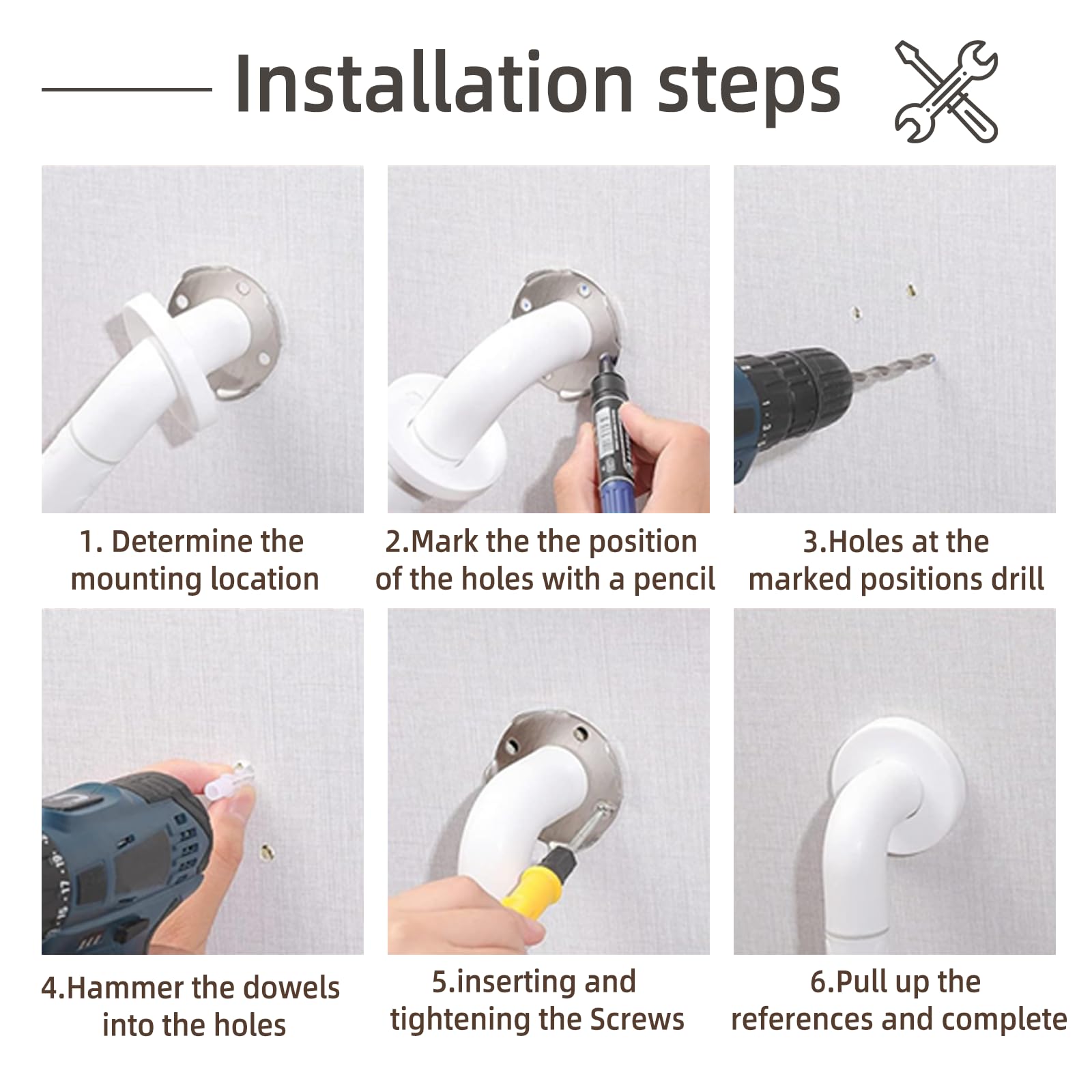 Installation steps

1. Determine the mounting location

2.Mark the the position of the holes with a pencil

3.Holes at the marked positions drill

4.Hammer the dowels into the holes

5.inserting and tightening the Screws

6.Pull up the references and complete