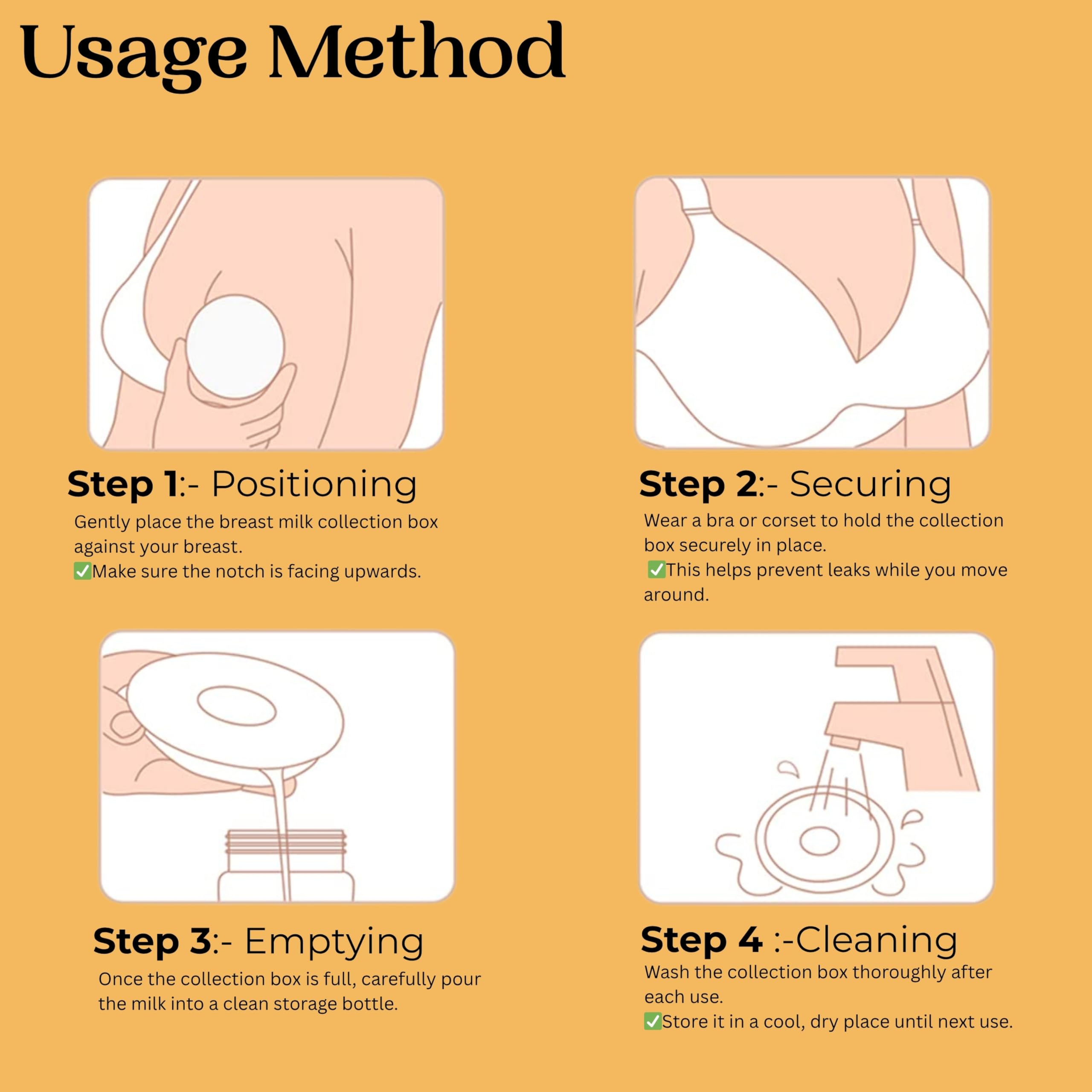 Usage Method

Step 1:- Positioning

Gently place the breast milk collection box against your breast.
✅Make sure the notch is facing upwards.

Step 2:- Securing

Wear a bra or corset to hold the collection box securely in place.
✅This helps prevent leaks while you move around.

Step 3:- Emptying

Once the collection box is full, carefully pour the milk into a clean storage bottle.

Step 4 :-Cleaning

Wash the collection box thoroughly after each use.
✅Store it in a cool, dry place until next use.