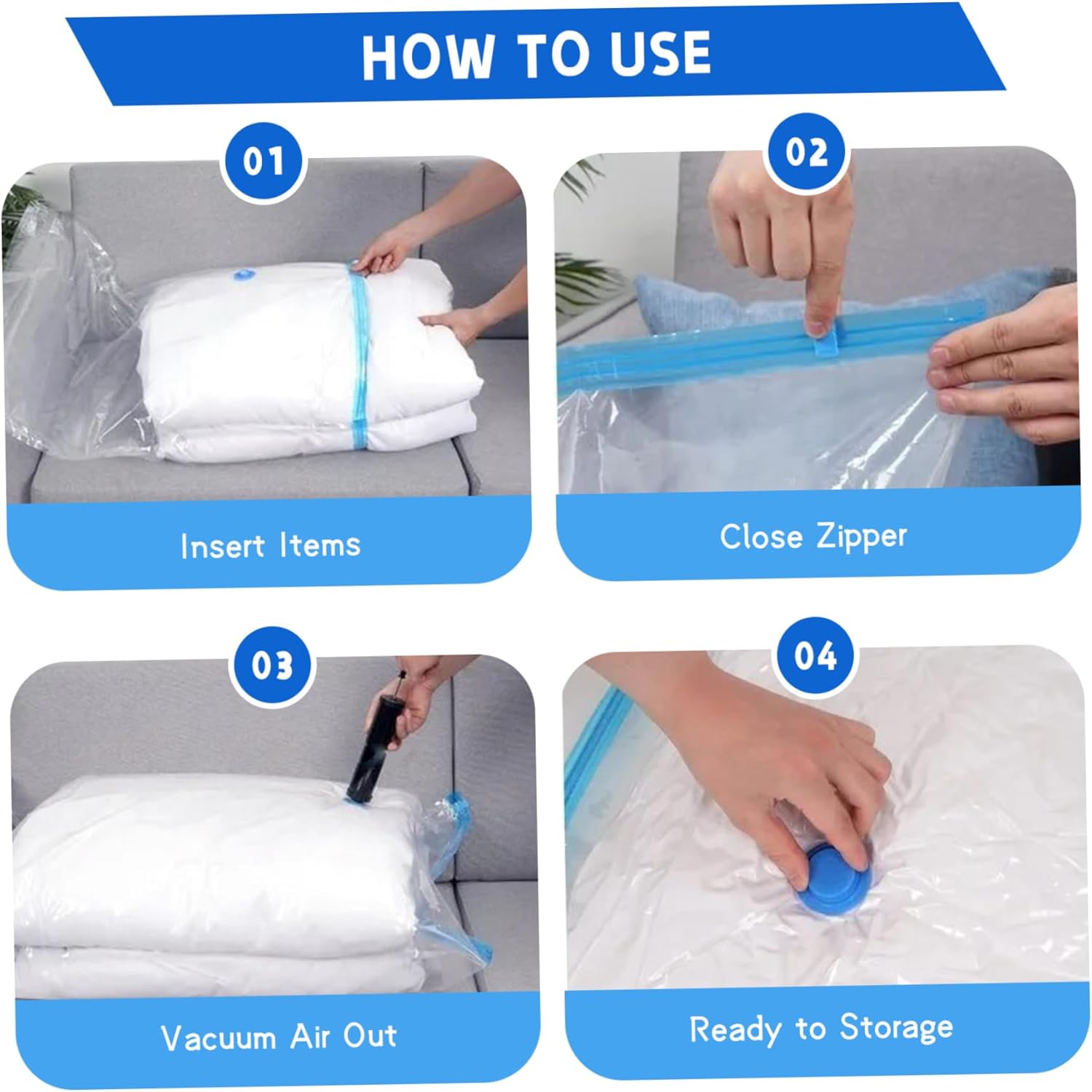 HOW TO USE

01

Insert Items

02

Close Zipper

03

Vacuum Air Out

04

Ready to Storage