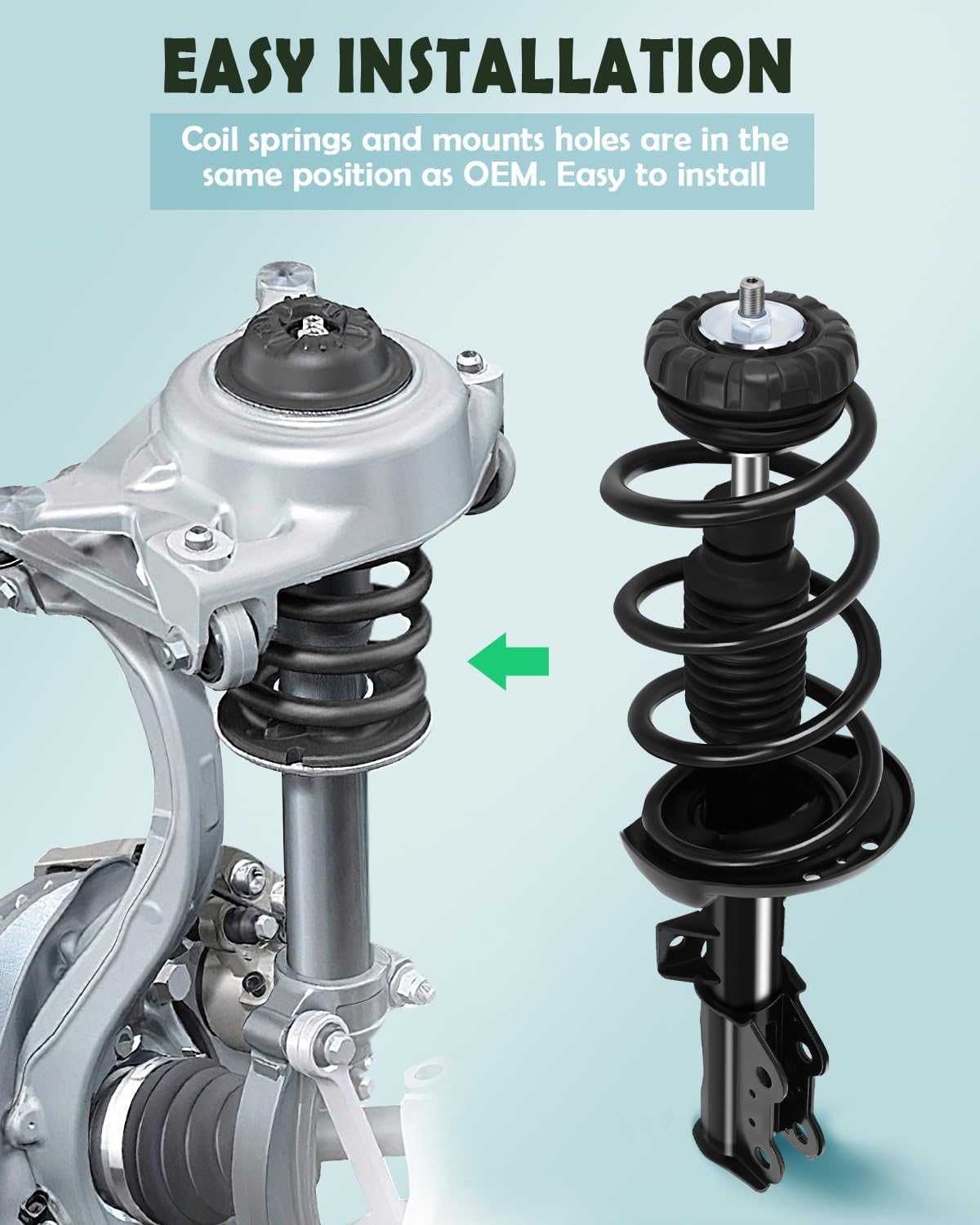 EASY INSTALLATION

Coil springs and mounts holes are in the same position as OEM. Easy to install