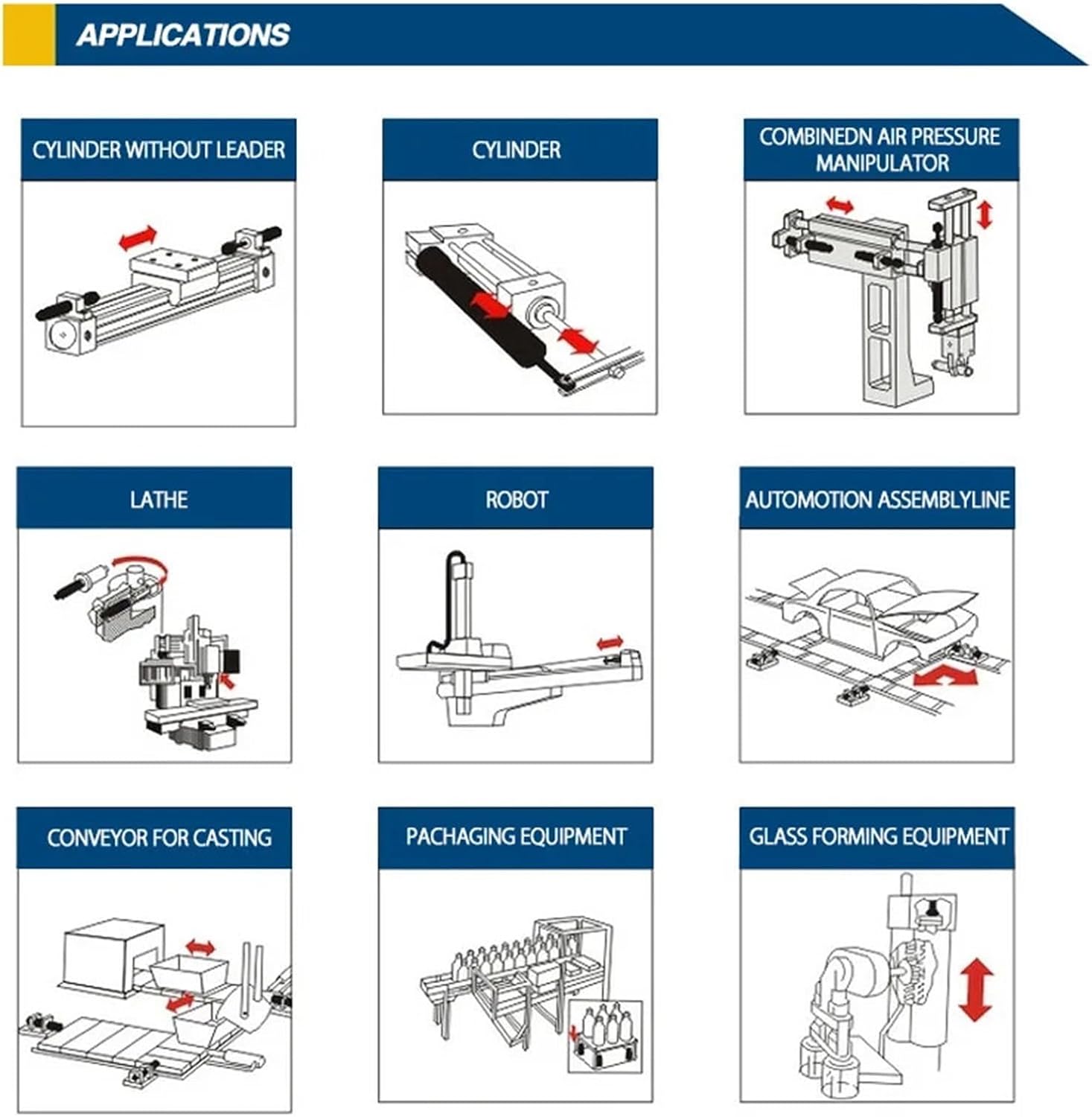 APPLICATIONS

CYLINDER WITHOUT LEADER

CYLINDER

COMBINEDN AIR PRESSURE MANIPULATOR

LATHE

ROBOT

AUTOMOTION ASSEMBLYLINE

CONVEYOR FOR CASTING

PACHAGING EQUIPMENT

GLASS FORMING EQUIPMENT