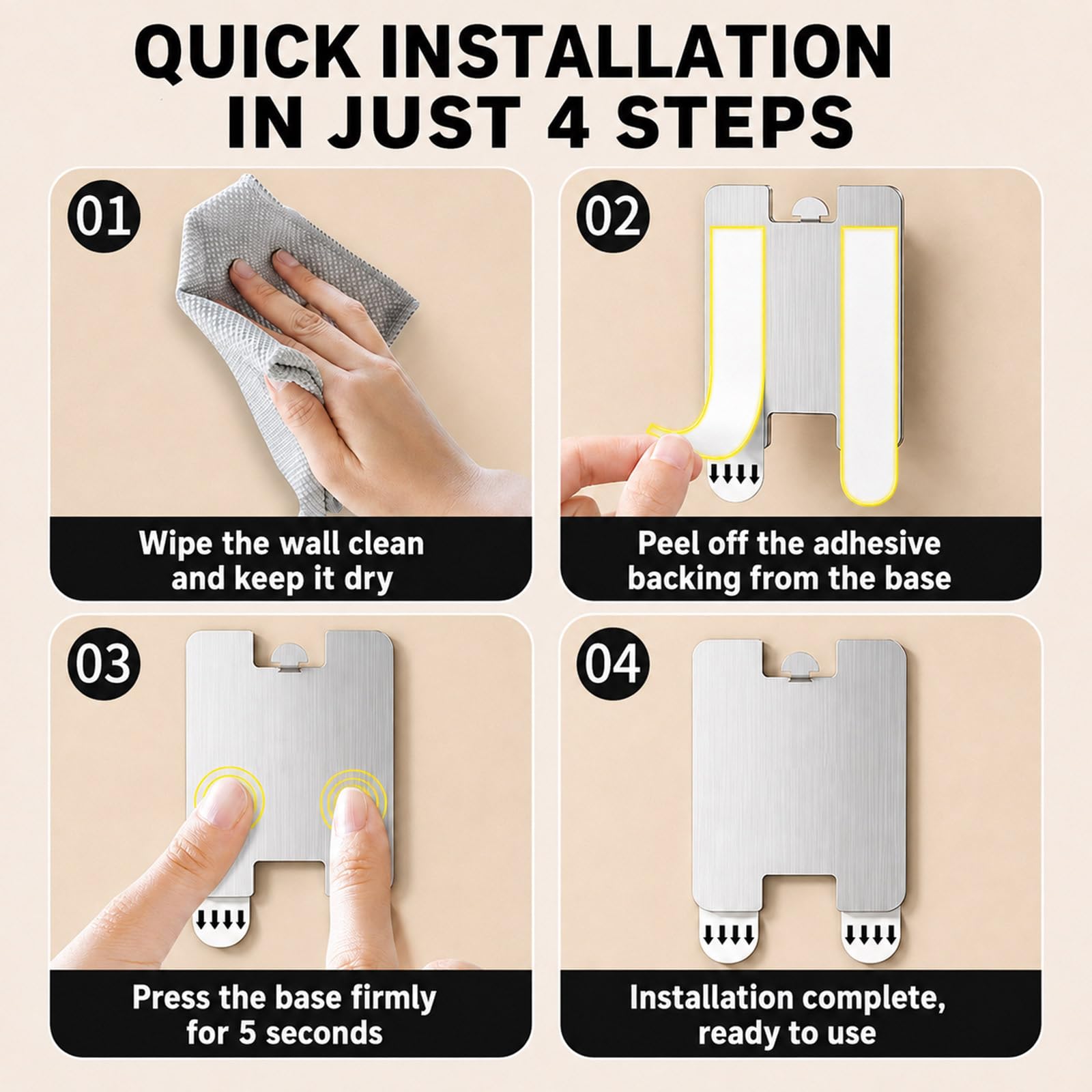 QUICK INSTALLATION IN JUST 4 STEPS

01

Wipe the wall clean and keep it dry

02

Peel off the adhesive backing from the base

03

Press the base firmly for 5 seconds

04

Installation complete, ready to use