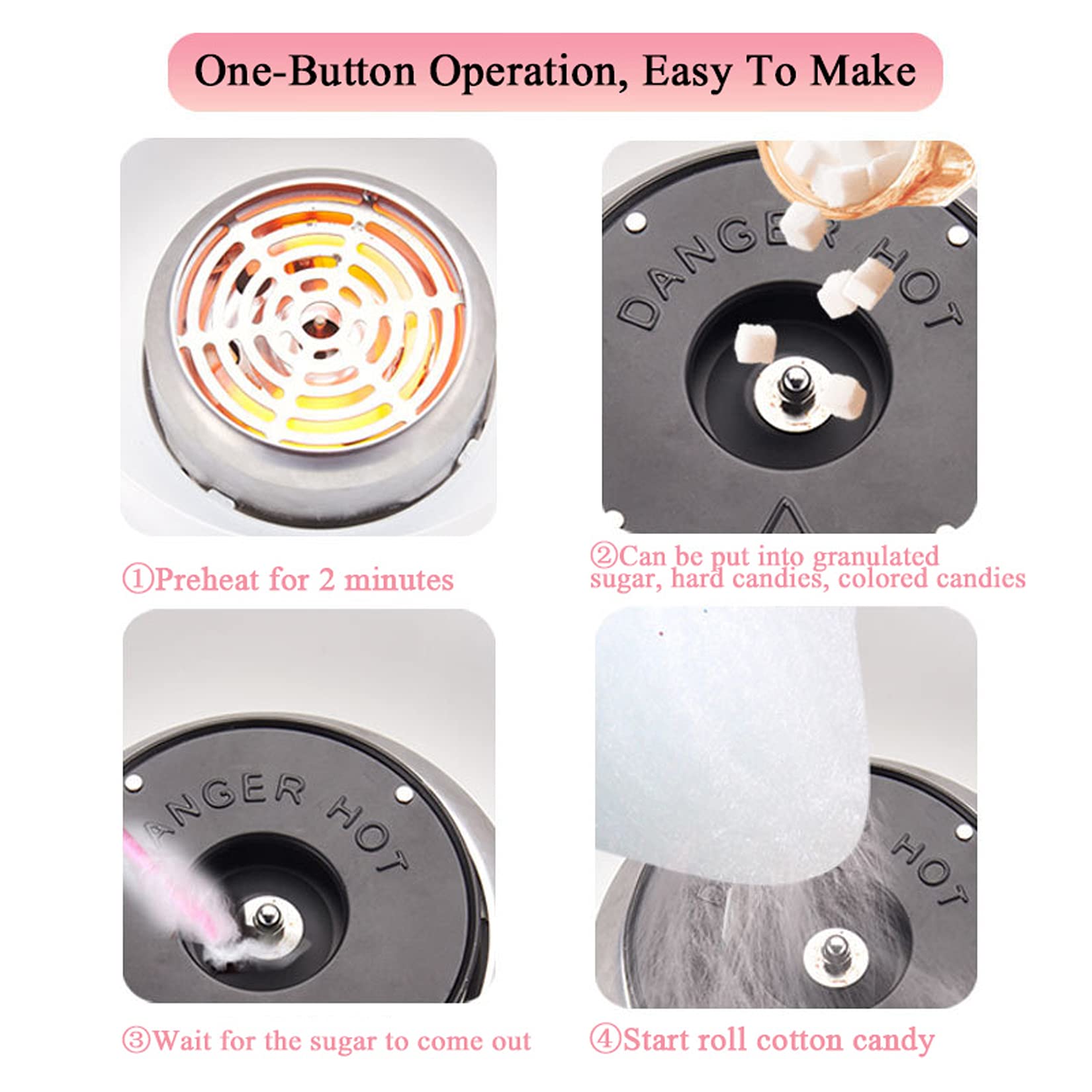 One-Button Operation, Easy To Make

①Preheat for 2 minutes

DANGER HOT

②Can be put into granulated sugar, hard candies, colored candies

ANGER HOT

③Wait for the sugar to come out

HOT

④Start roll cotton candy