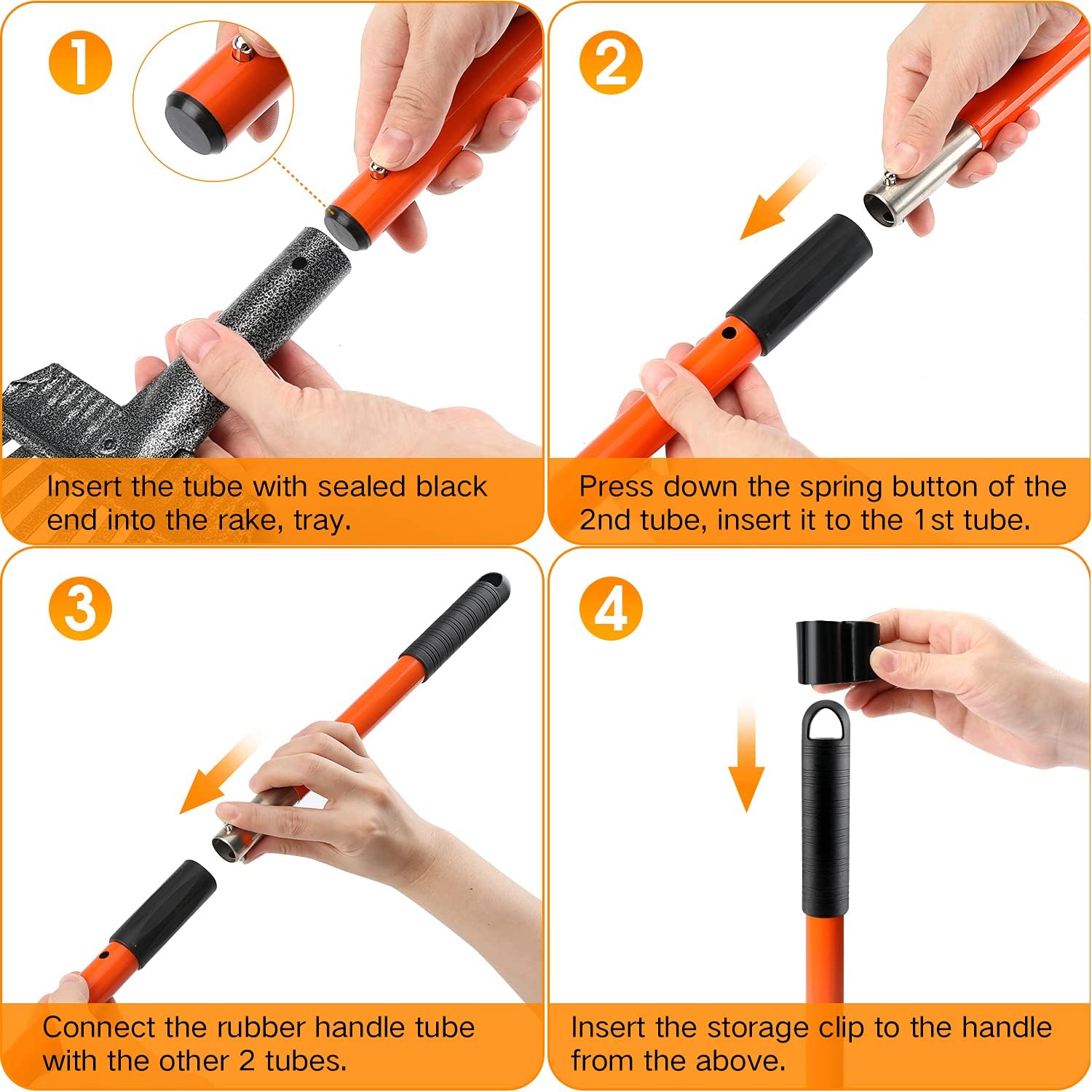 1

Insert the tube with sealed black end into the rake, tray.

2

Press down the spring button of the 2nd tube, insert it to the 1st tube.

3

Connect the rubber handle tube with the other 2 tubes.

4

Insert the storage clip to the handle from the above.