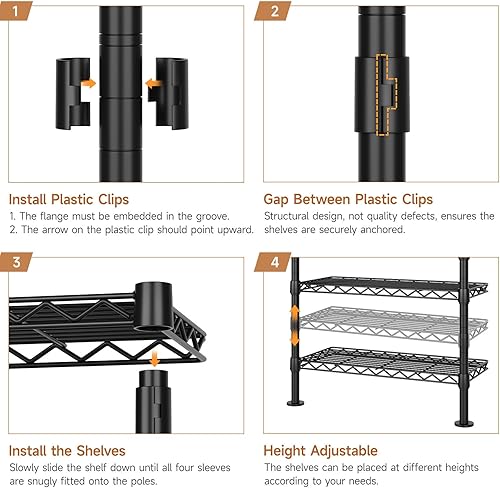 1

Install Plastic Clips
1. The flange must be embedded in the groove.
2. The arrow on the plastic clip should point upward.

2

Gap Between Plastic Clips
Structural design, not quality defects, ensures the shelves are securely anchored.

3

Install the Shelves
Slowly slide the shelf down until all four sleeves are snugly fitted onto the poles.

4

Height Adjustable
The shelves can be placed at different heights according to your needs.