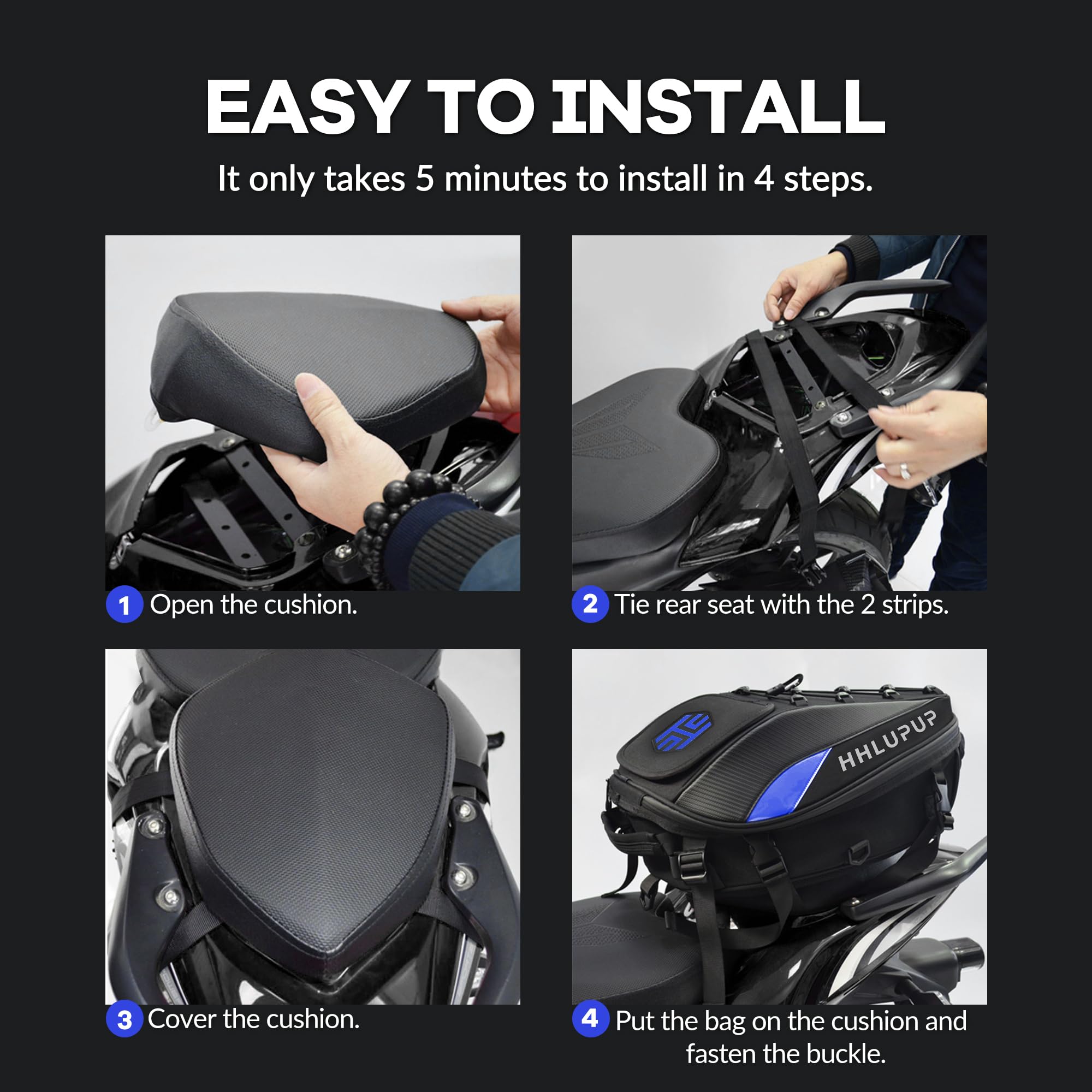 EASY TO INSTALL

It only takes 5 minutes to install in 4 steps.

1 Open the cushion.

2 Tie rear seat with the 2 strips.

3 Cover the cushion.

HHLUPUP

4 Put the bag on the cushion and fasten the buckle.