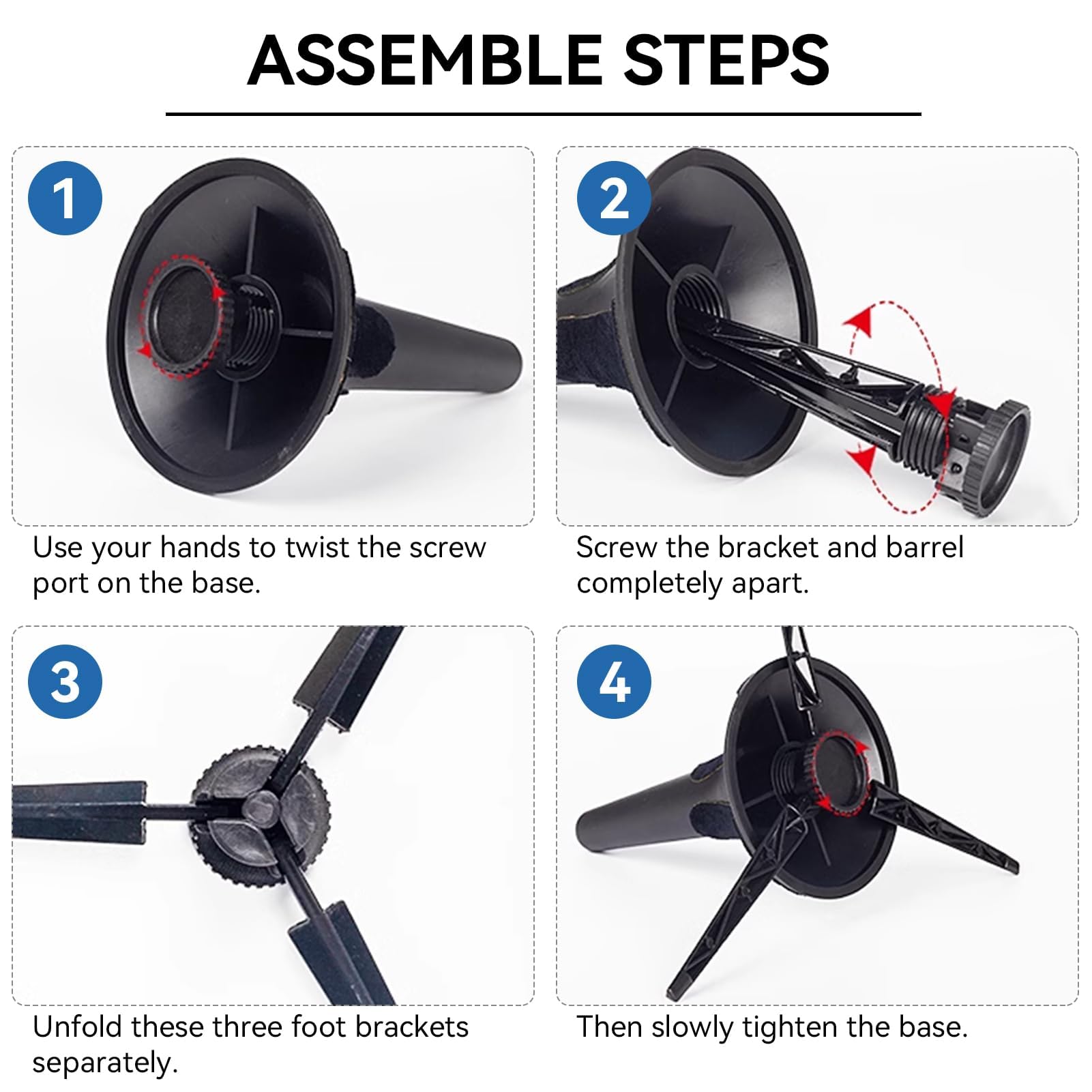 ASSEMBLE STEPS

1

Use your hands to twist the screw port on the base.

2

Screw the bracket and barrel completely apart.

3

Unfold these three foot brackets separately.

4

Then slowly tighten the base.