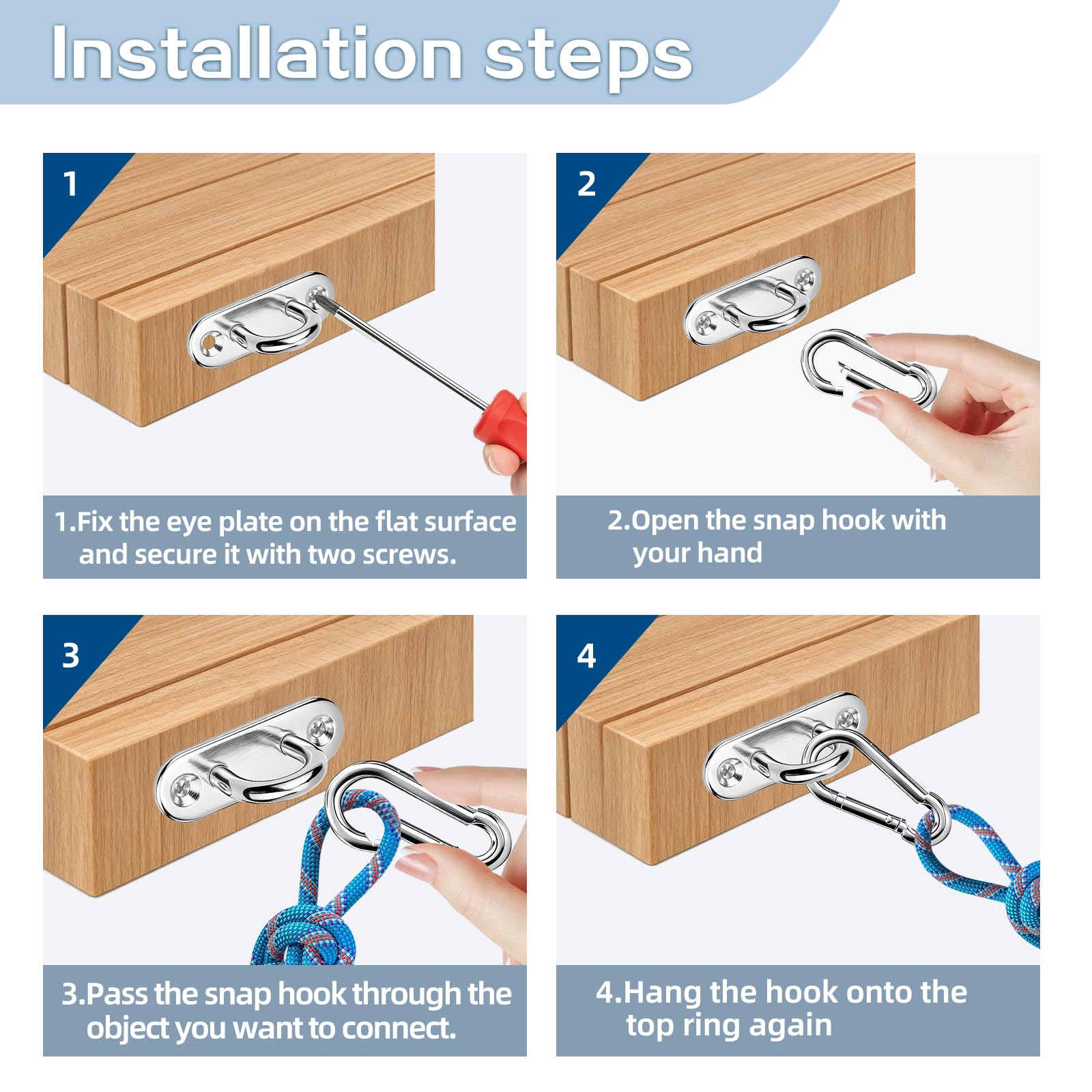 Installation steps

1

1.Fix the eye plate on the flat surface and secure it with two screws.

2

2.Open the snap hook with your hand

3

3.Pass the snap hook through the object you want to connect.

4

4.Hang the hook onto the top ring again