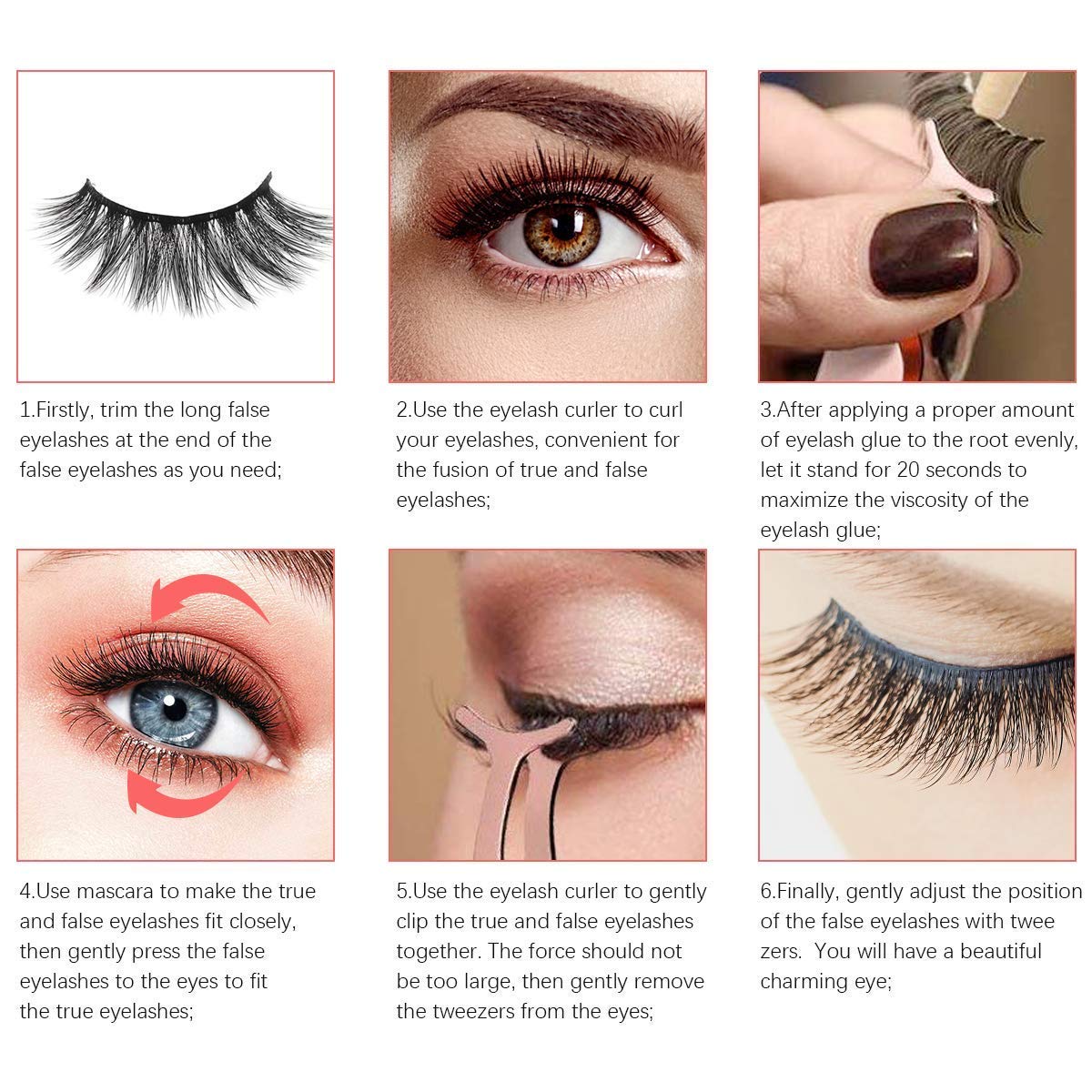 1.Firstly, trim the long false eyelashes at the end of the false eyelashes as you need;

2.Use the eyelash curler to curl your eyelashes, convenient for the fusion of true and false eyelashes;

3.After applying a proper amount of eyelash glue to the root evenly, let it stand for 20 seconds to maximize the viscosity of the eyelash glue;

4.Use mascara to make the true and false eyelashes fit closely, then gently press the false eyelashes to the eyes to fit the true eyelashes;

5.Use the eyelash curler to gently clip the true and false eyelashes together. The force should not be too large, then gently remove the tweezers from the eyes;

6.Finally, gently adjust the position of the false eyelashes with twee zers. You will have a beautiful charming eye;