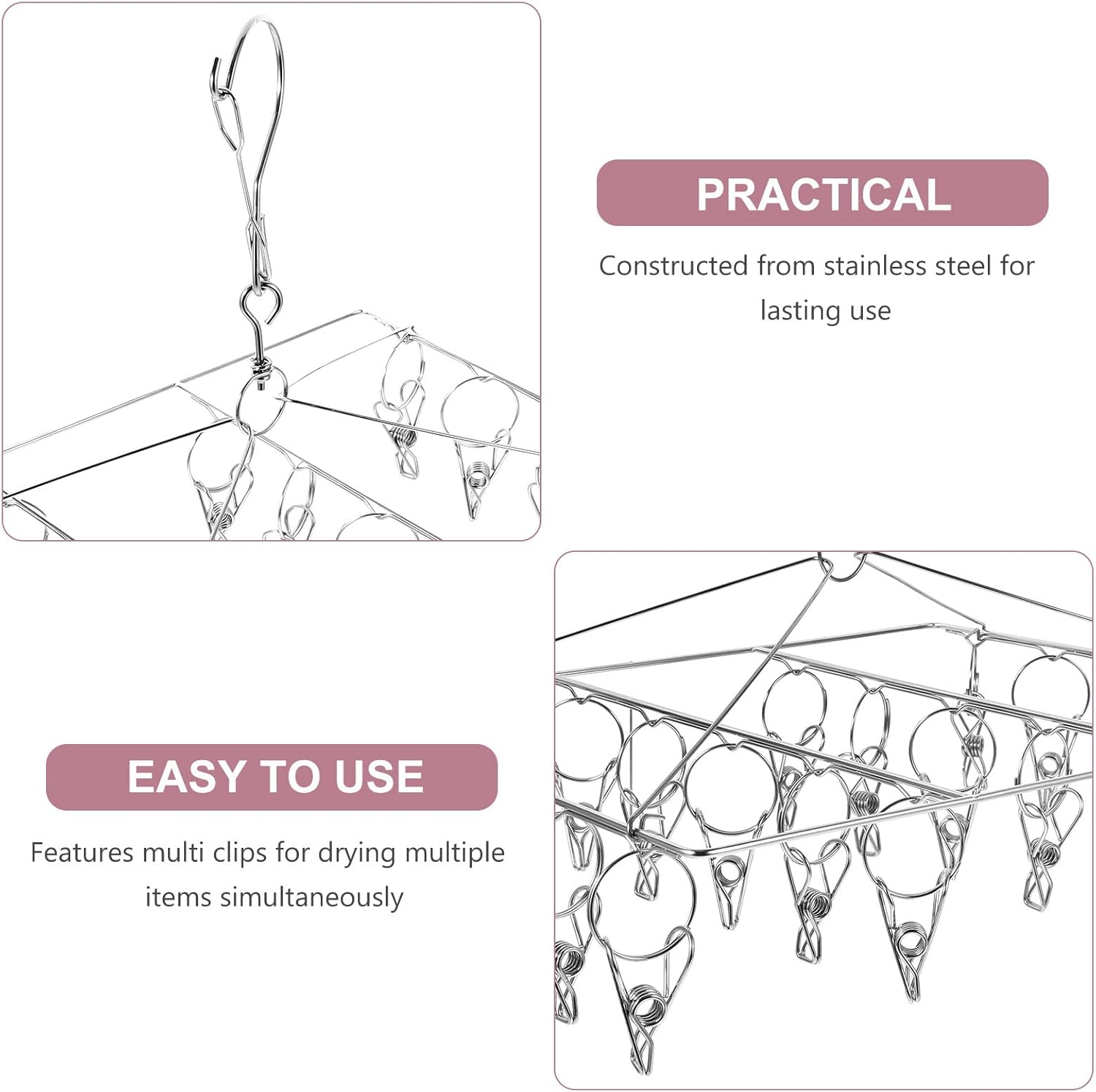 PRACTICAL

Constructed from stainless steel for lasting use

EASY TO USE

Features multi clips for drying multiple items simultaneously