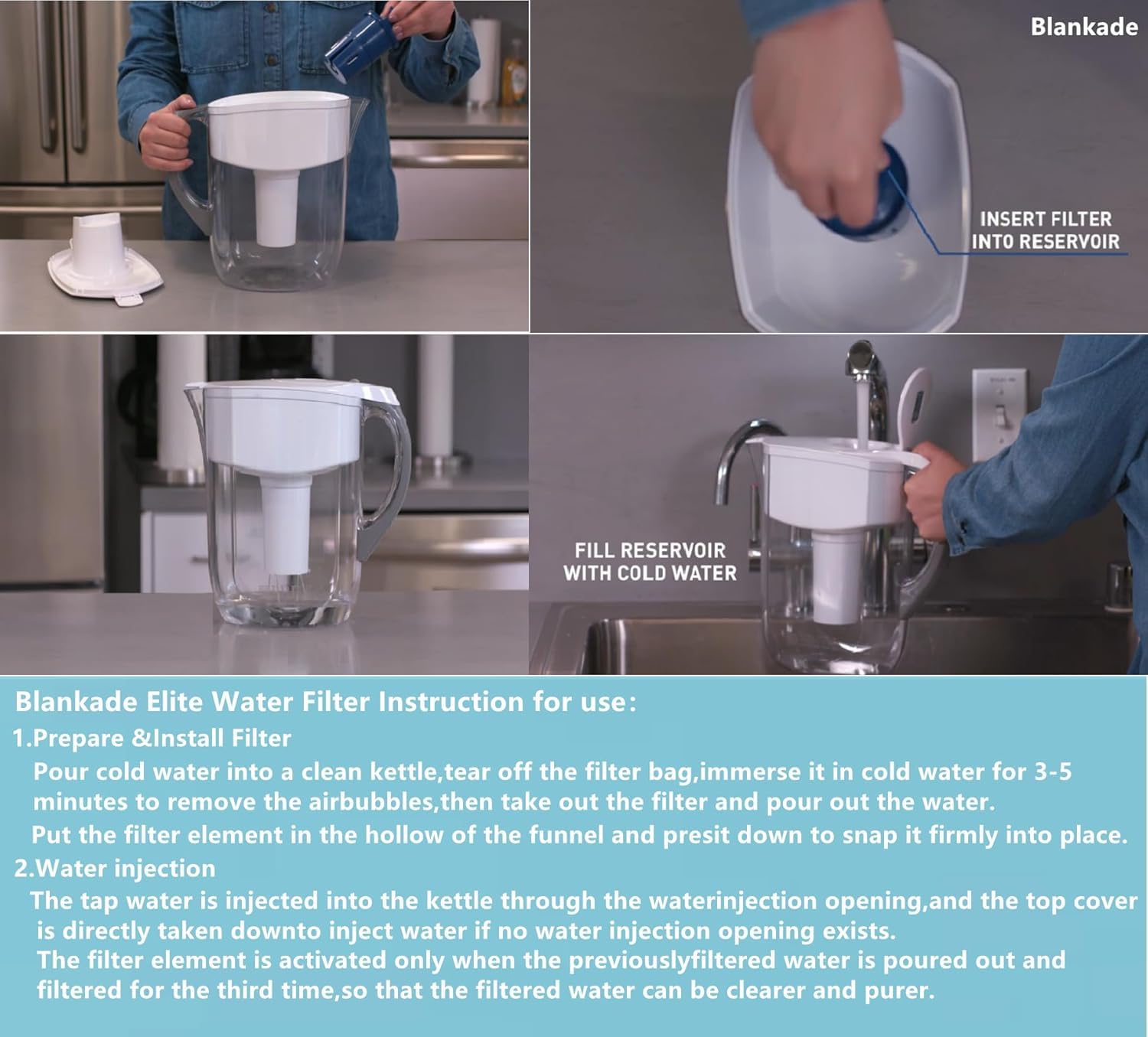 Blankade

INSERT FILTER INTO RESERVOIR

FILL RESERVOIR WITH COLD WATER

Blankade Elite Water Filter Instruction for use:

1.Prepare &Install Filter

Pour cold water into a clean kettle,tear off the filter bag,immerse it in cold water for 3-5 minutes to remove the airbubbles,then take out the filter and pour out the water.

Put the filter element in the hollow of the funnel and presit down to snap it firmly into place.

2.Water injection

The tap water is injected into the kettle through the waterinjection opening,and the top cover is directly taken downto inject water if no water injection opening exists.

The filter element is activated only when the previouslyfiltered water is poured out and filtered for the third time,so that the filtered water can be clearer and purer.