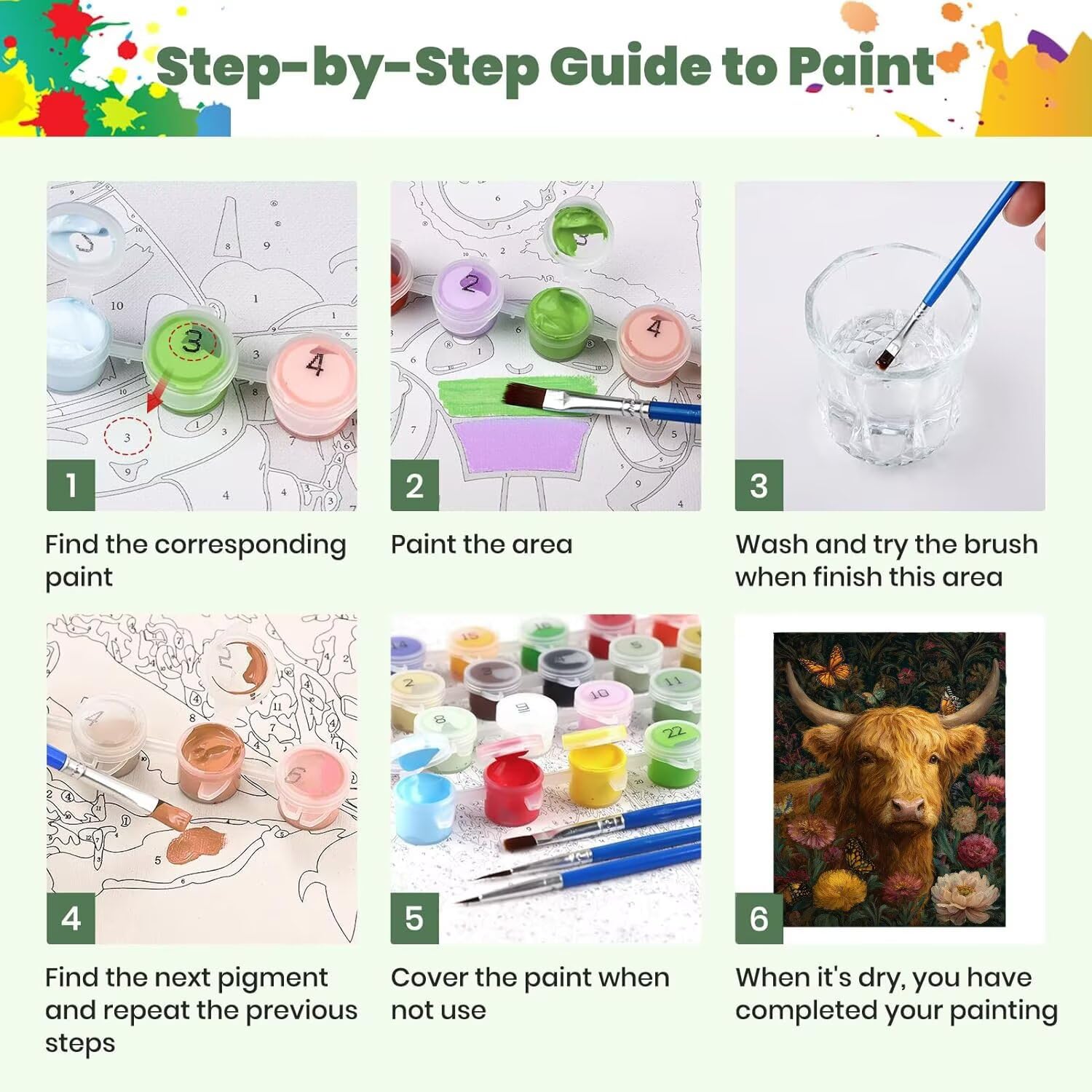 Step-by-Step Guide to Paint

1

Find the corresponding paint

2

Paint the area

3

Wash and try the brush when finish this area

4

Find the next pigment and repeat the previous steps

5

Cover the paint when not use

6

When it's dry, you have completed your painting