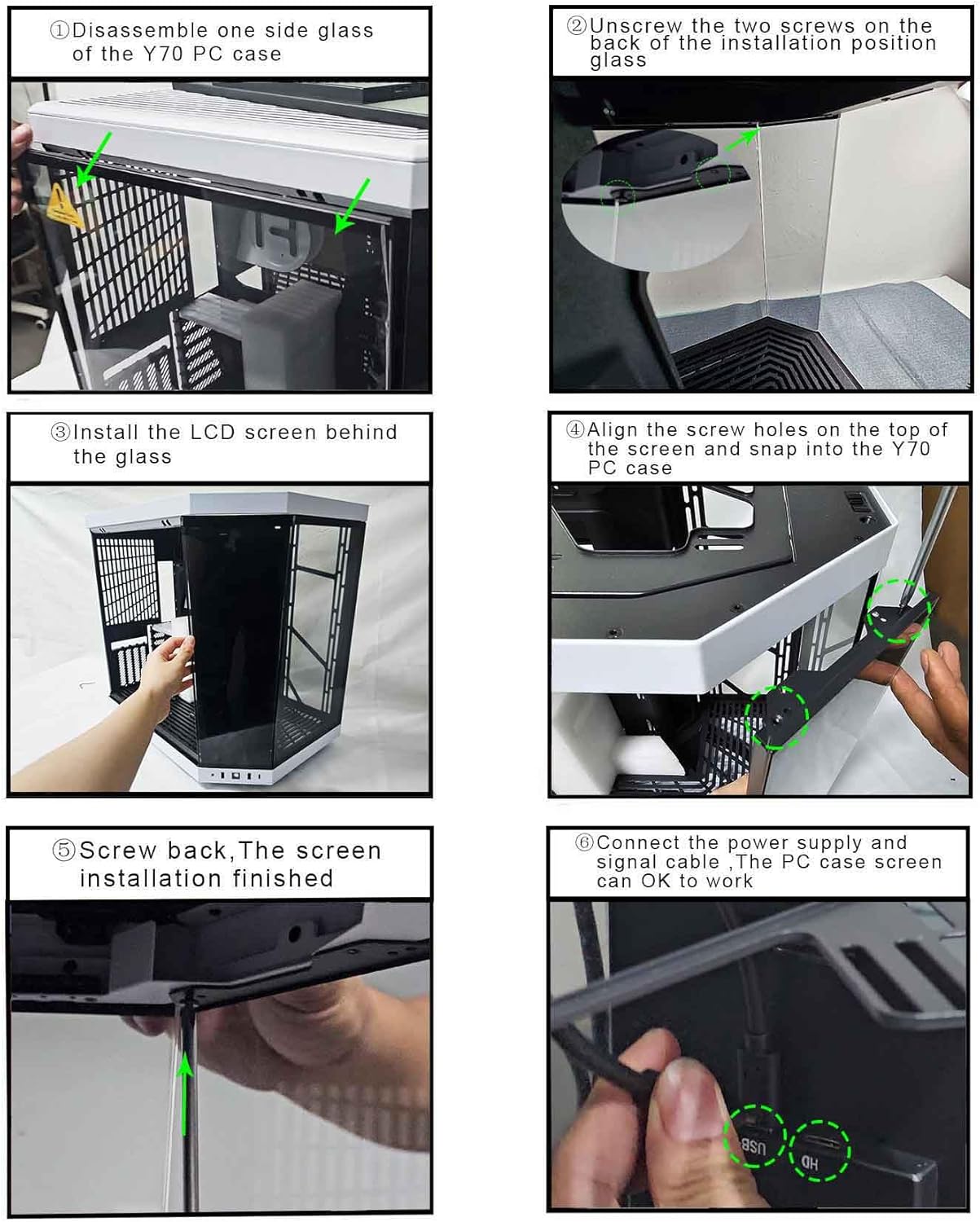 ①Disassemble one side glass of the Y70 PC case

②Unscrew the two screws on the back of the installation position glass

③Install the LCD screen behind the glass

④Align the screw holes on the top of the screen and snap into the Y70 PC case

⑤Screw back,The screen installation finished

⑥Connect the power supply and signal cable ,The PC case screen can OK to work

USB

HD