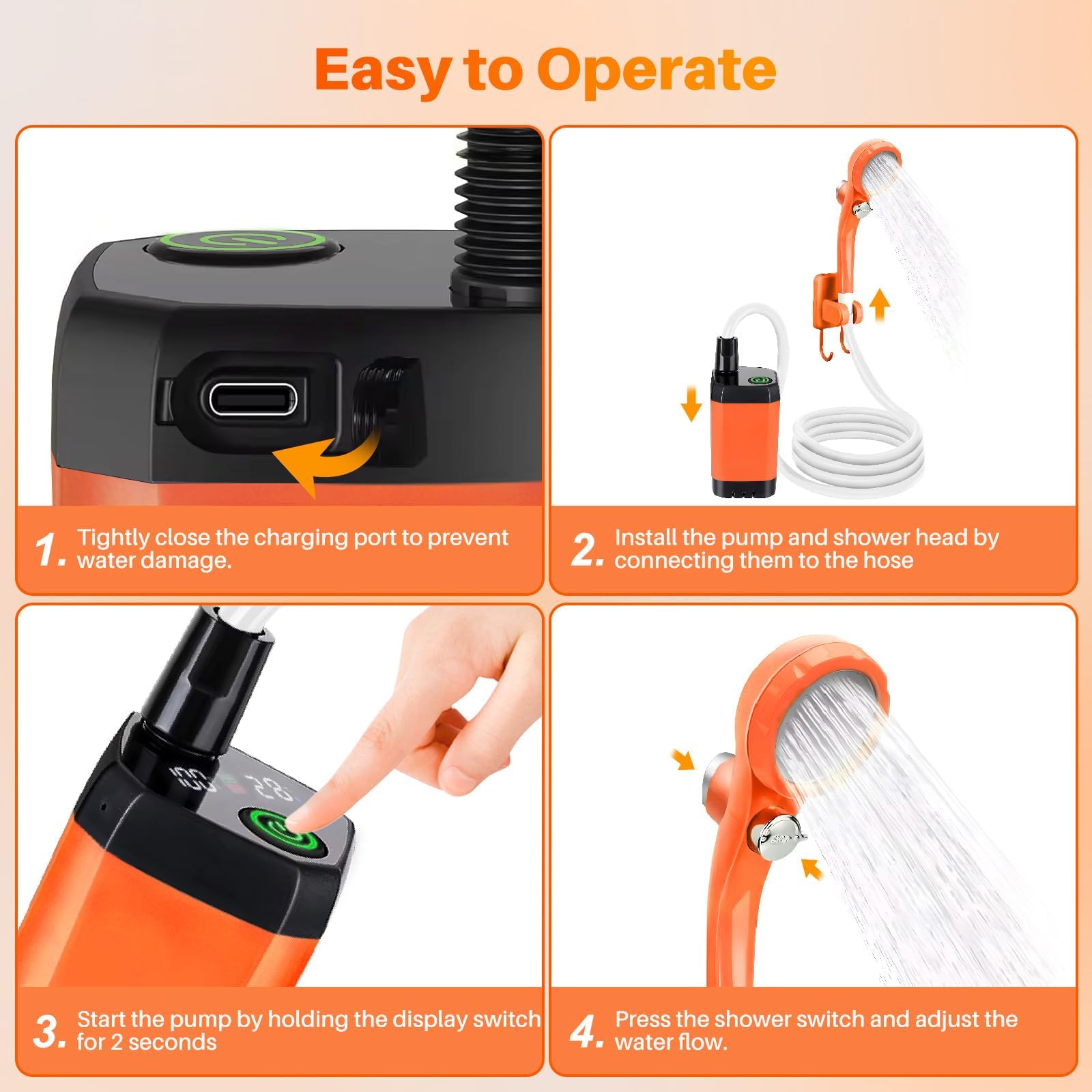 Easy to Operate

1. Tightly close the charging port to prevent water damage.

2. Install the pump and shower head by connecting them to the hose

100 28

3. Start the pump by holding the display switch for 2 seconds

4. Press the shower switch and adjust the water flow.