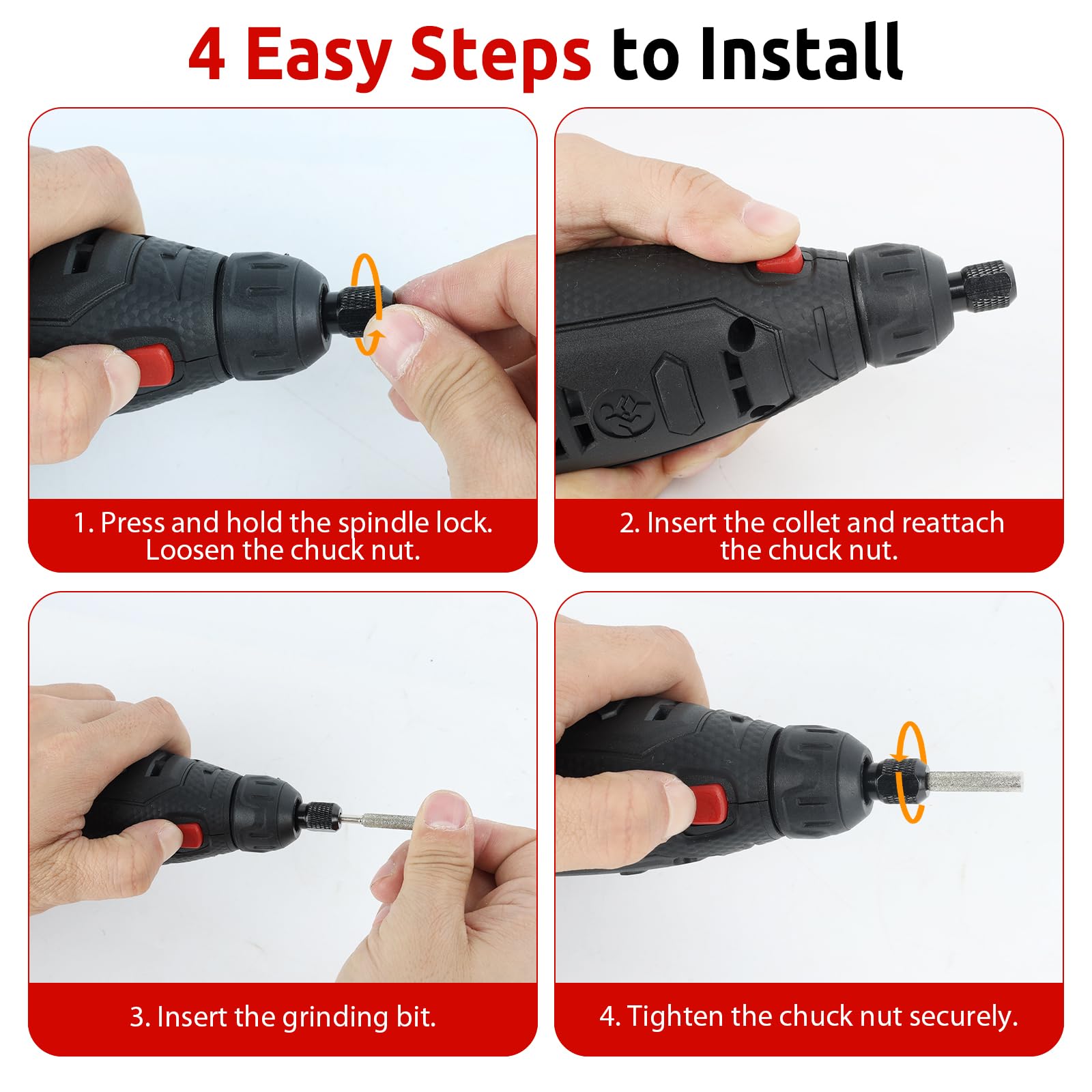 4 Easy Steps to Install

1. Press and hold the spindle lock. Loosen the chuck nut.

2. Insert the collet and reattach the chuck nut.

3. Insert the grinding bit.

4. Tighten the chuck nut securely.