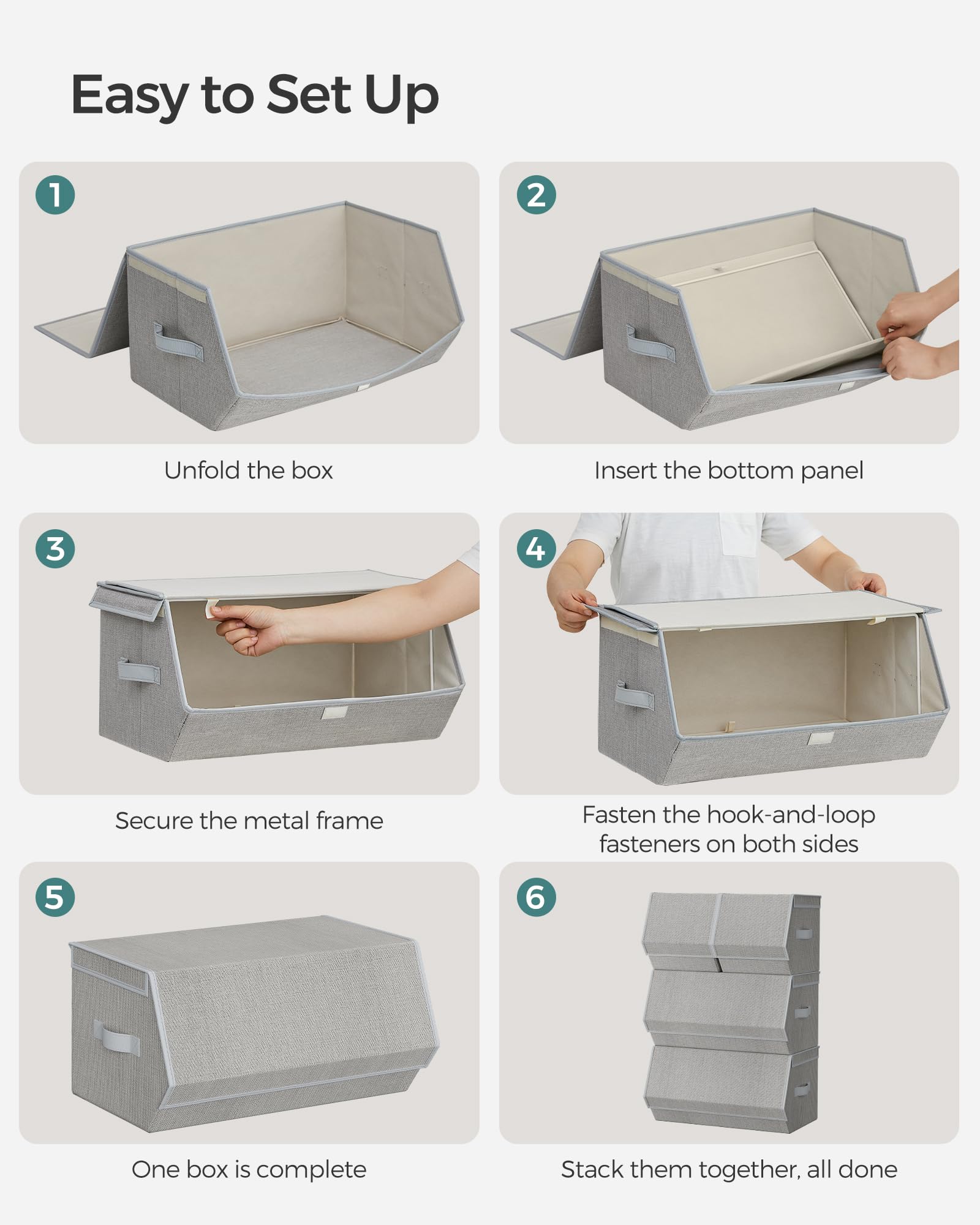 Easy to Set Up

1

Unfold the box

2

Insert the bottom panel

3

Secure the metal frame

4

Fasten the hook-and-loop fasteners on both sides

5

One box is complete

6

Stack them together, all done